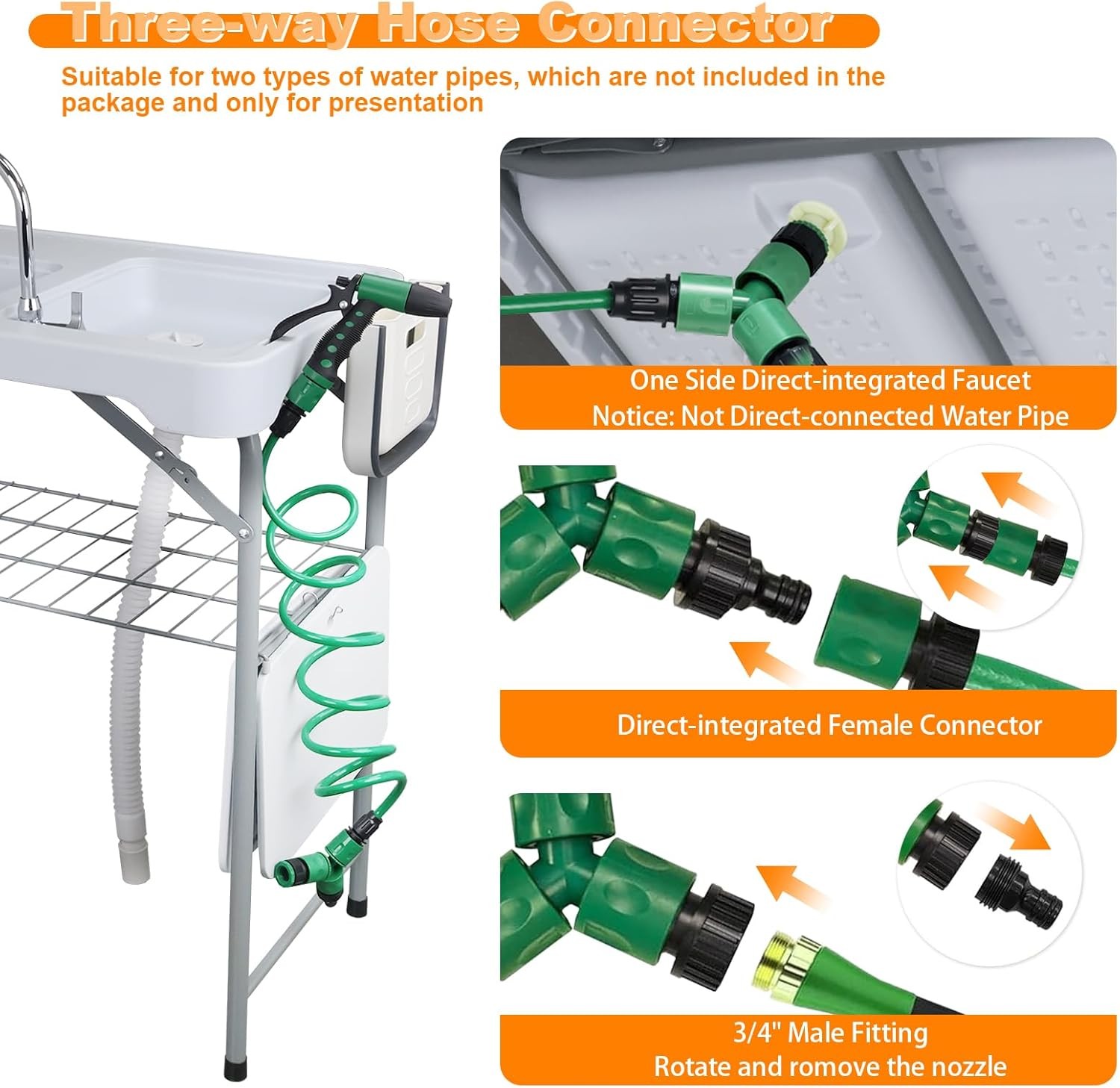 Three-way Hose Connector

Suitable for two types of water pipes, which are not included in the package and only for presentation

One Side Direct-integrated Faucet
Notice: Not Direct-connected Water Pipe

Direct-integrated Female Connector

3/4" Male Fitting
Rotate and romove the nozzle