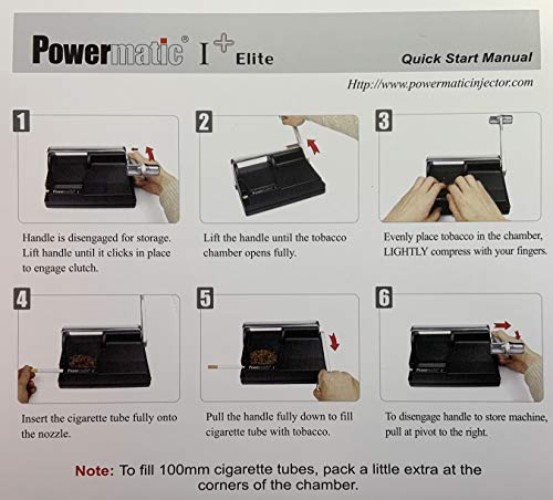 Powermatic® I+ Elite

Quick Start Manual

Http://www.powermaticinjector.com

1

Handle is disengaged for storage. Lift handle until it clicks in place to engage clutch.

2

Lift the handle until the tobacco chamber opens fully.

3

Evenly place tobacco in the chamber, LIGHTLY compress with your fingers.

4

Insert the cigarette tube fully onto the nozzle.

5

Pull the handle fully down to fill cigarette tube with tobacco.

6

To disengage handle to store machine, pull at pivot to the right.

Note: To fill 100mm cigarette tubes, pack a little extra at the corners of the chamber.