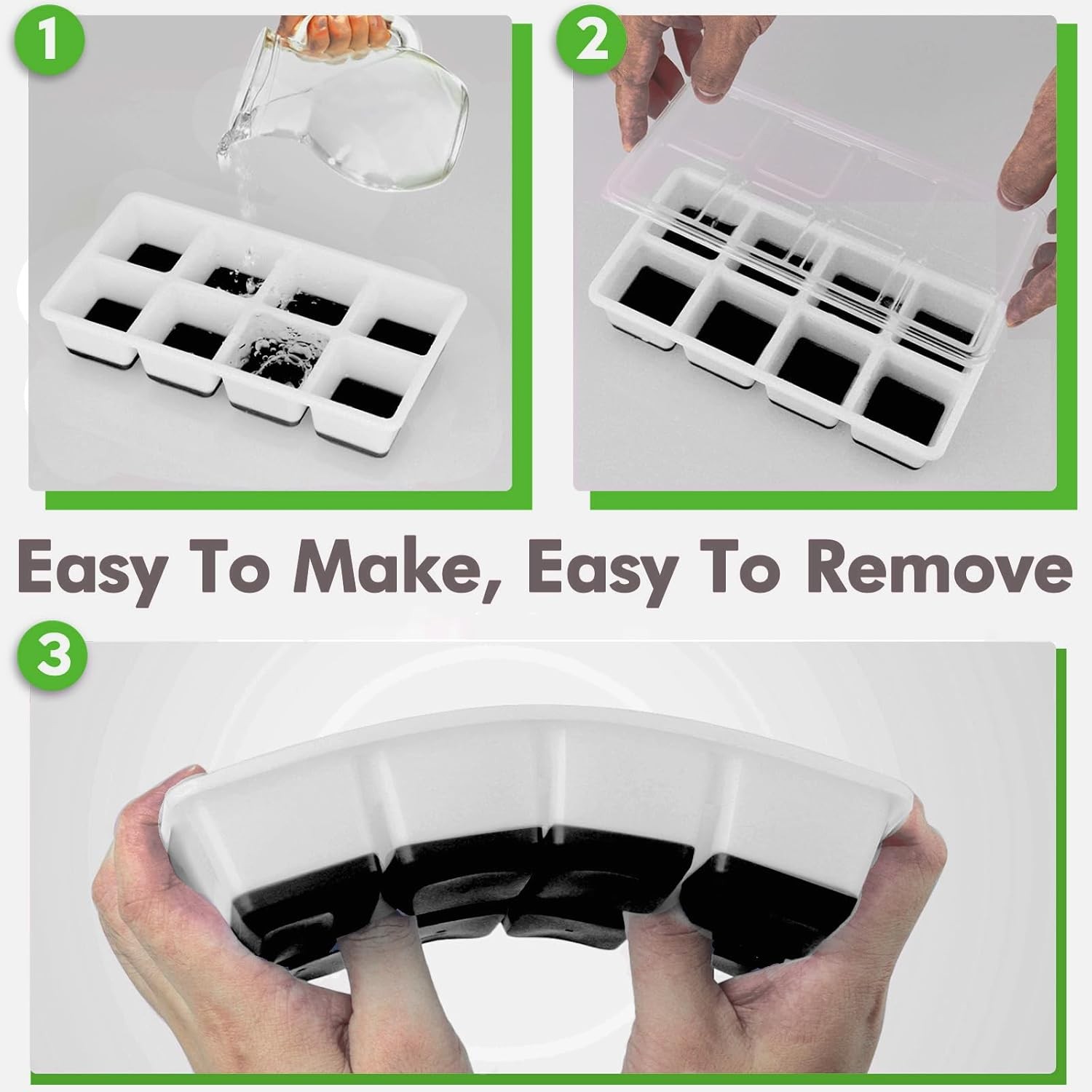 1

2

Easy To Make, Easy To Remove

3