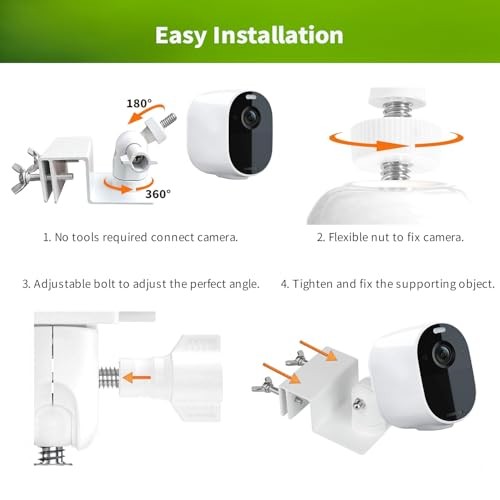 Easy Installation

180°

360°

1. No tools required connect camera.

2. Flexible nut to fix camera.

3. Adjustable bolt to adjust the perfect angle.

4. Tighten and fix the supporting object.