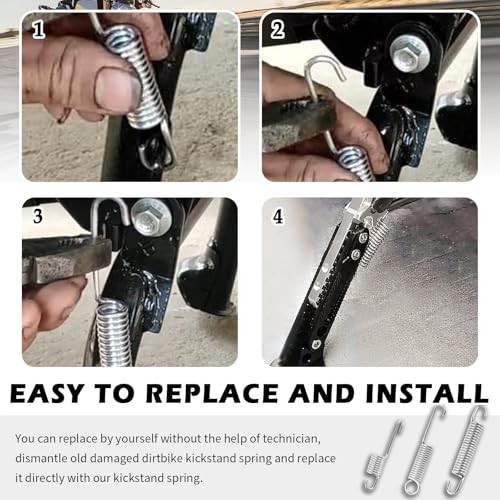 1

2

3

4

EASY TO REPLACE AND INSTALL

You can replace by yourself without the help of technician, dismantle old damaged dirtbike kickstand spring and replace it directly with our kickstand spring.