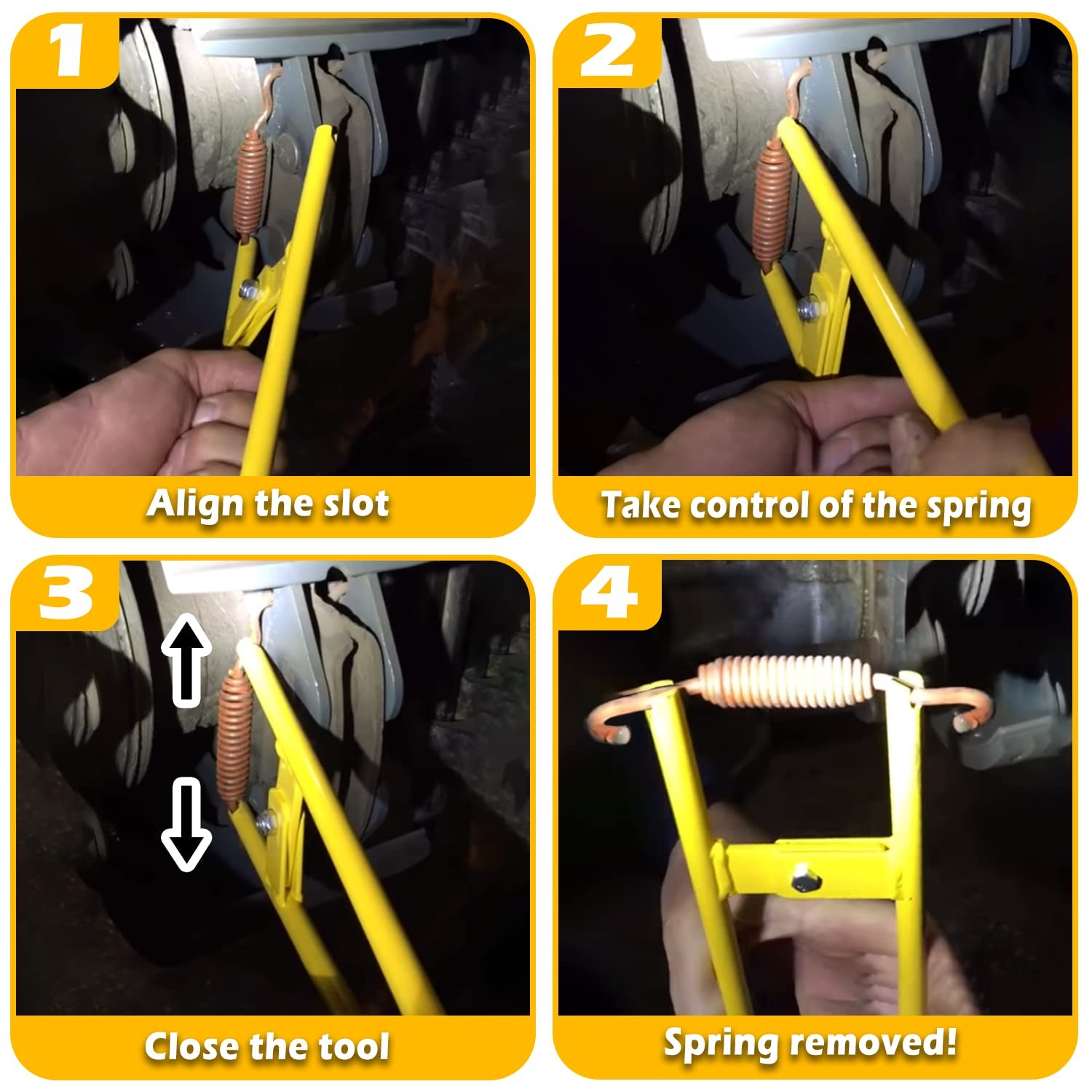 1

Align the slot

2

Take control of the spring

3

Close the tool

4

Spring removed!