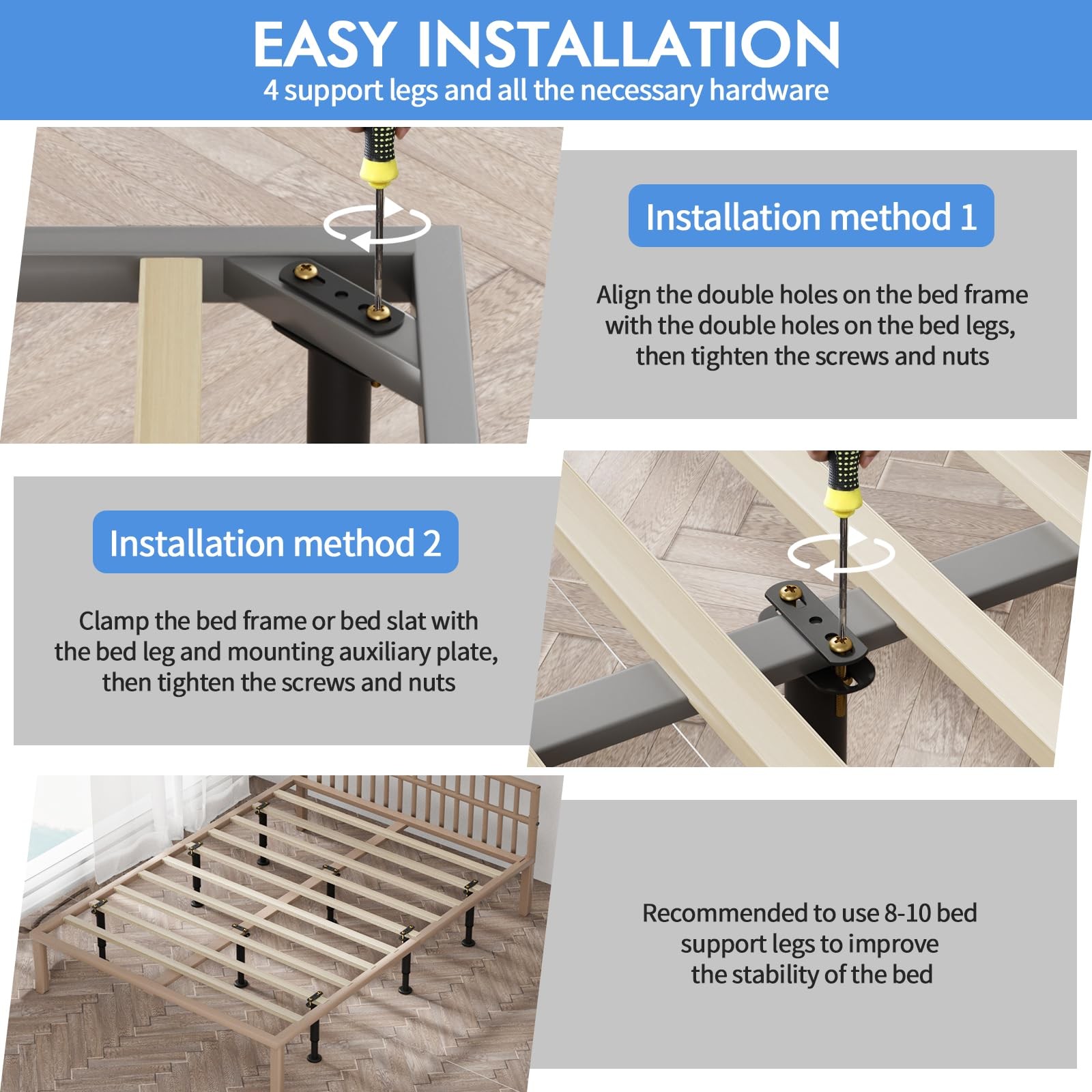 EASY INSTALLATION
4 support legs and all the necessary hardware

Installation method 1

Align the double holes on the bed frame with the double holes on the bed legs, then tighten the screws and nuts

Installation method 2

Clamp the bed frame or bed slat with the bed leg and mounting auxiliary plate, then tighten the screws and nuts

Recommended to use 8-10 bed support legs to improve the stability of the bed