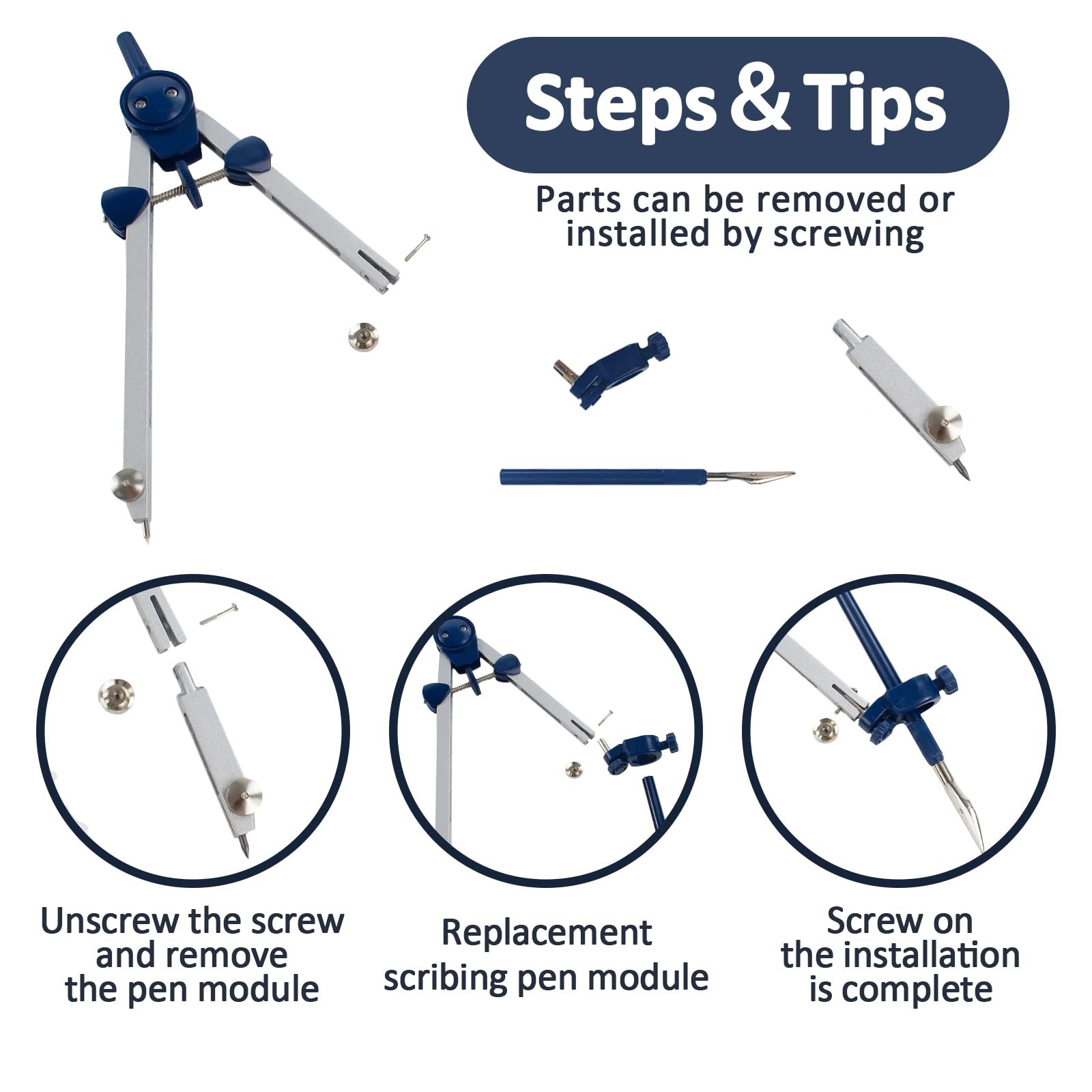 Steps & Tips

Parts can be removed or installed by screwing

Unscrew the screw and remove the pen module

Replacement scribing pen module

Screw on the installation is complete