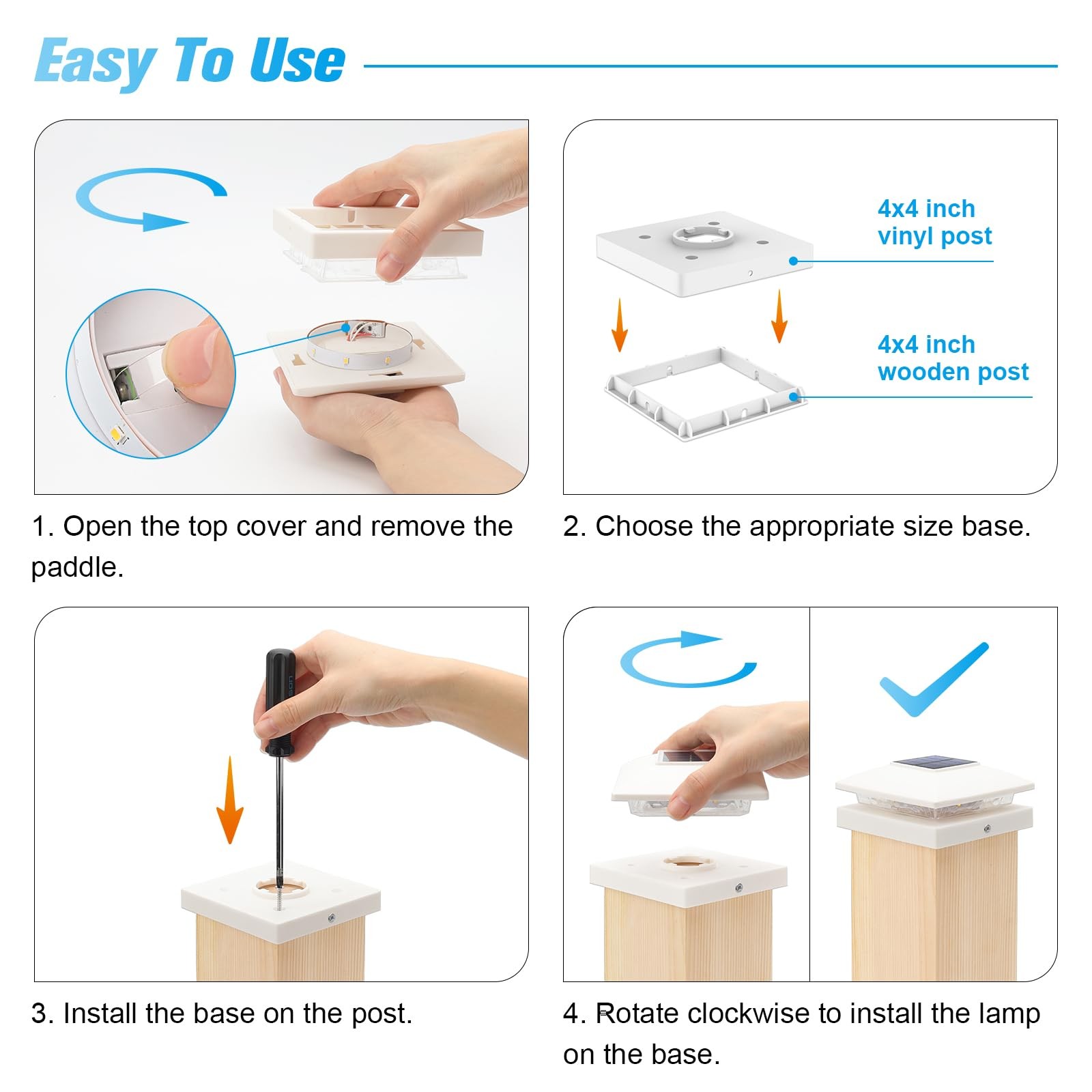 Easy To Use

1. Open the top cover and remove the paddle.

4x4 inch vinyl post

4x4 inch wooden post

2. Choose the appropriate size base.

3. Install the base on the post.

4. Rotate clockwise to install the lamp on the base.