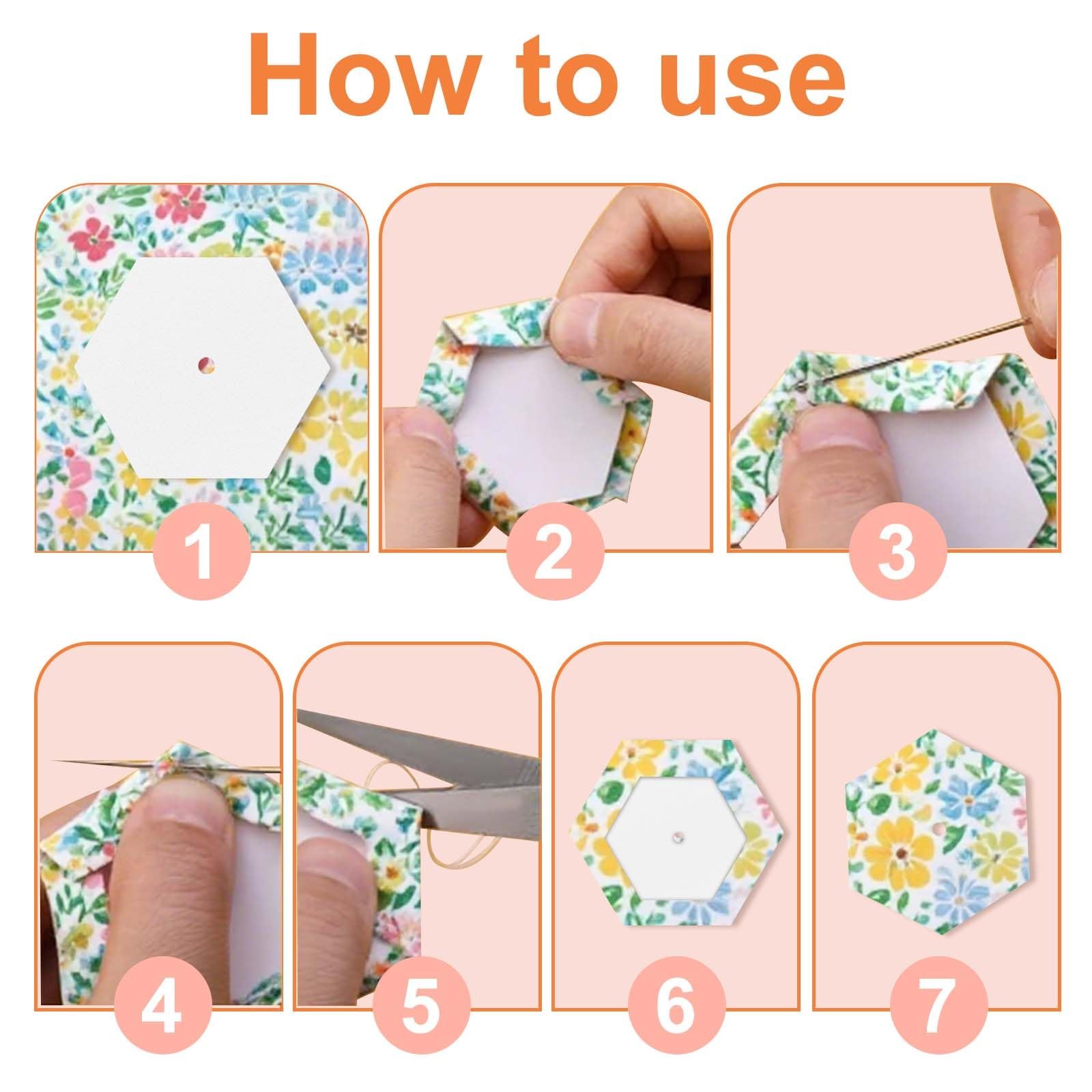 How to use

1

2

3

4

5

6

7