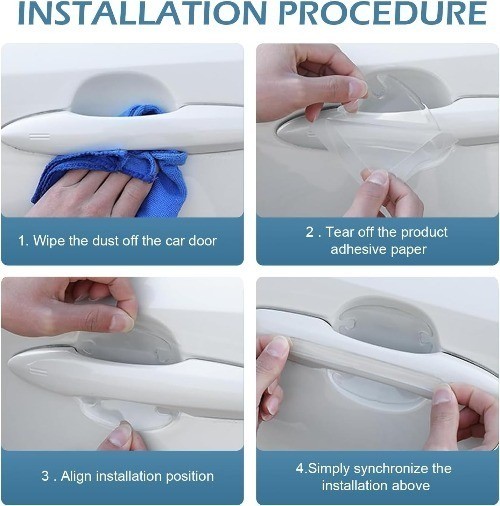 INSTALLATION PROCEDURE

1. Wipe the dust off the car door

2 . Tear off the product adhesive paper

3 . Align installation position

4.Simply synchronize the installation above