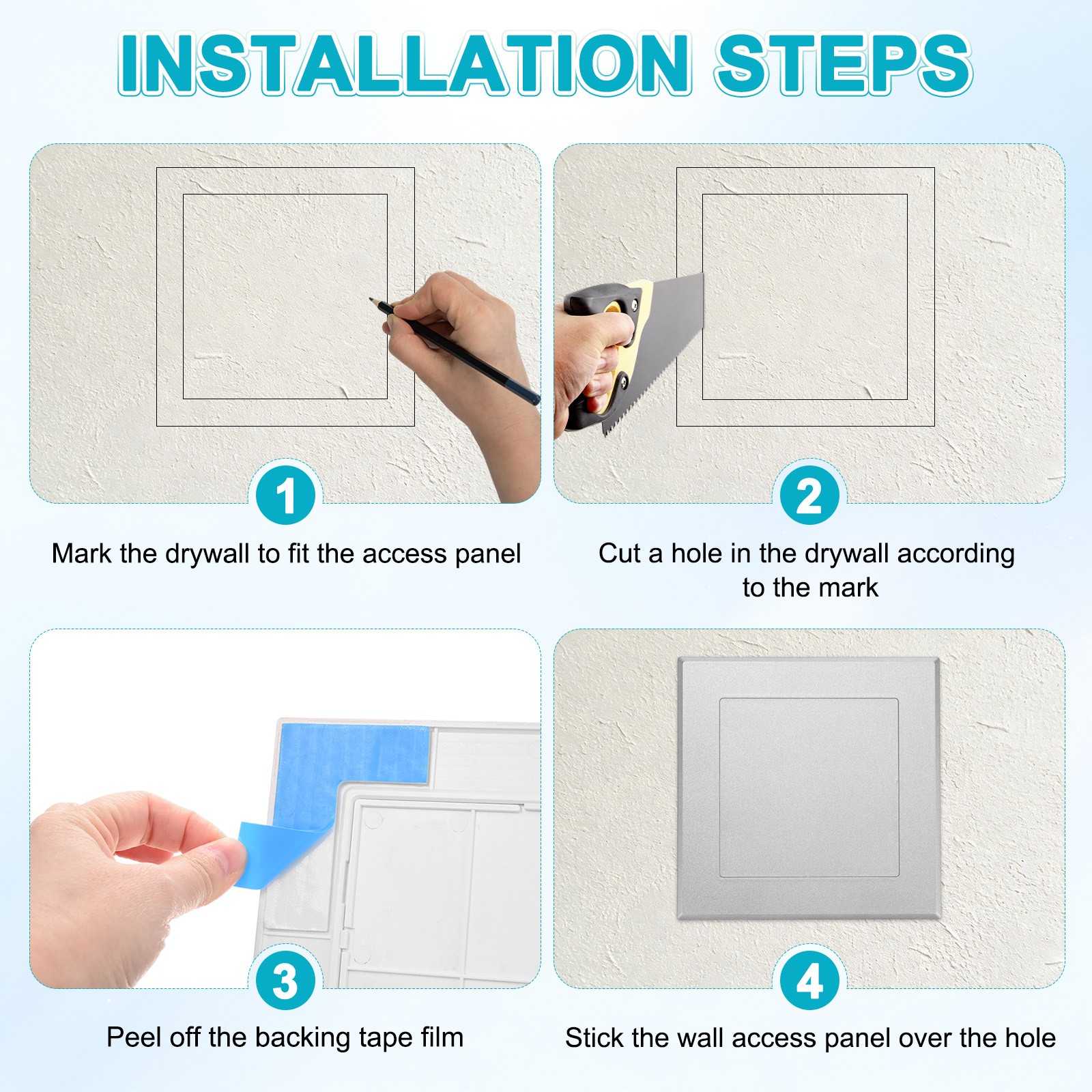 INSTALLATION STEPS

1

Mark the drywall to fit the access panel

2

Cut a hole in the drywall according to the mark

3

Peel off the backing tape film

4

Stick the wall access panel over the hole