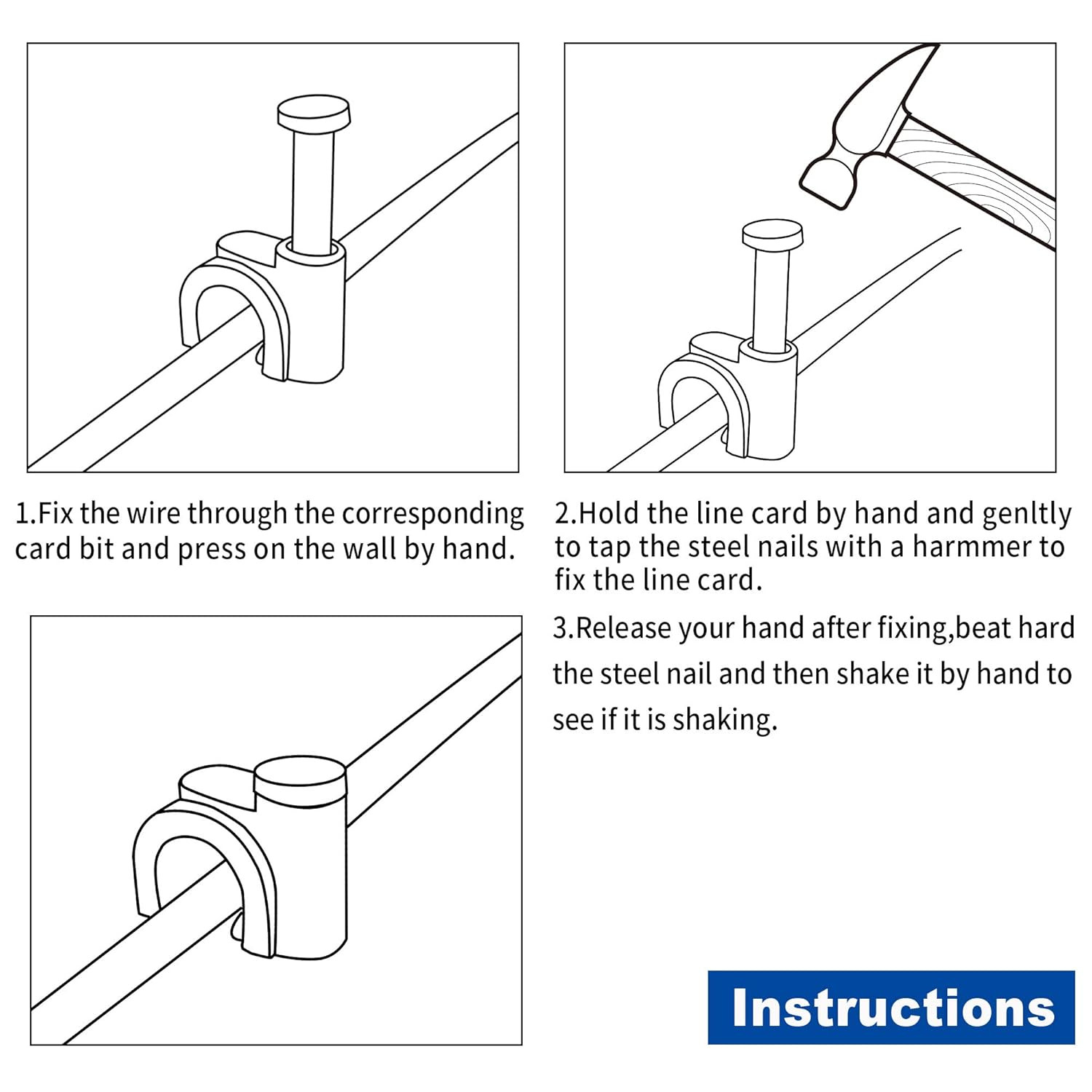 1.Fix the wire through the corresponding card bit and press on the wall by hand.

2.Hold the line card by hand and genltly to tap the steel nails with a harmmer to fix the line card.

3.Release your hand after fixing,beat hard the steel nail and then shake it by hand to see if it is shaking.

Instructions