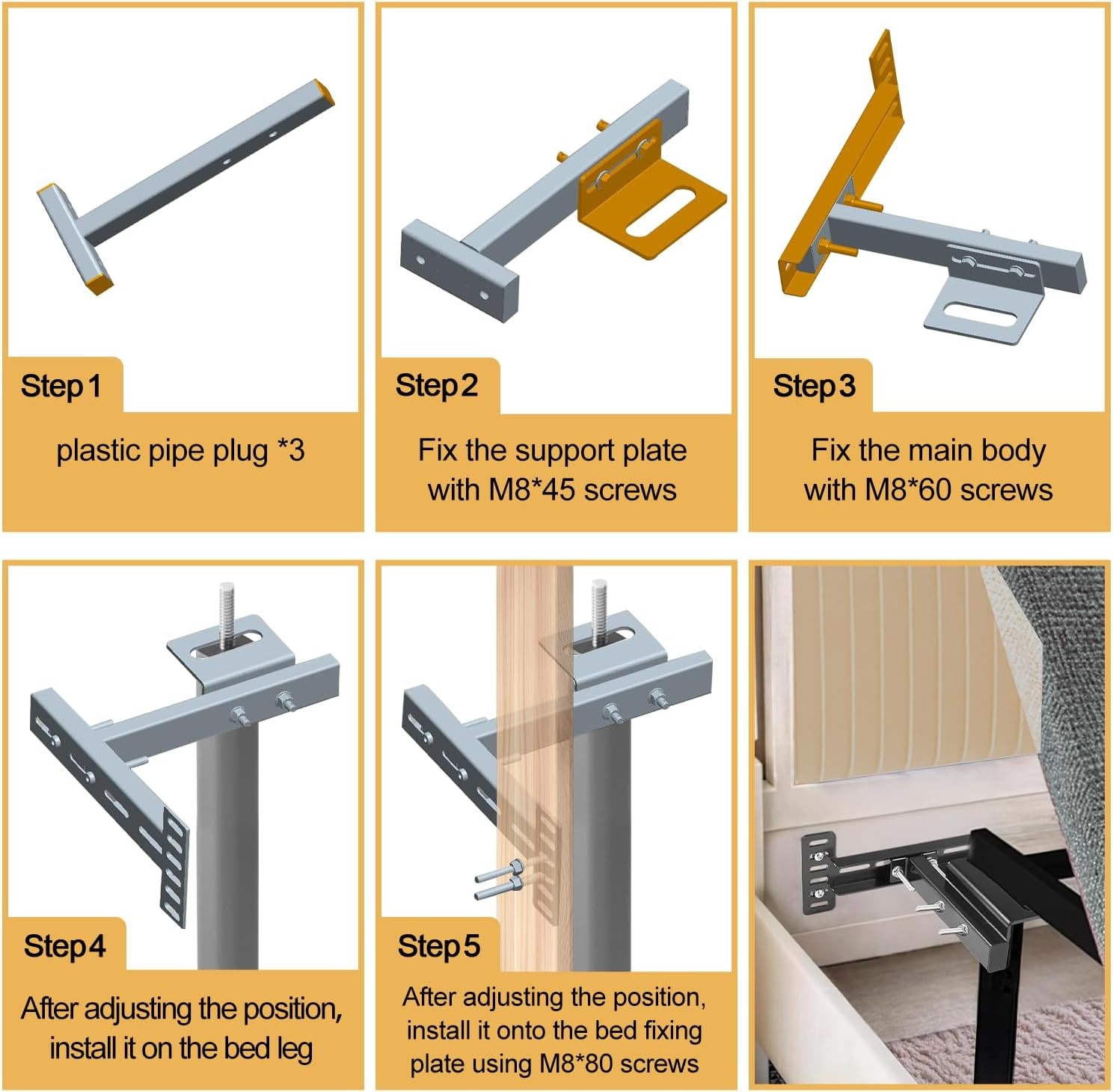 Step 1

plastic pipe plug *3

Step 2

Fix the support plate with M8*45 screws

Step 3

Fix the main body with M8*60 screws

Step 4

After adjusting the position, install it on the bed leg

Step 5

After adjusting the position, install it onto the bed fixing plate using M8*80 screws