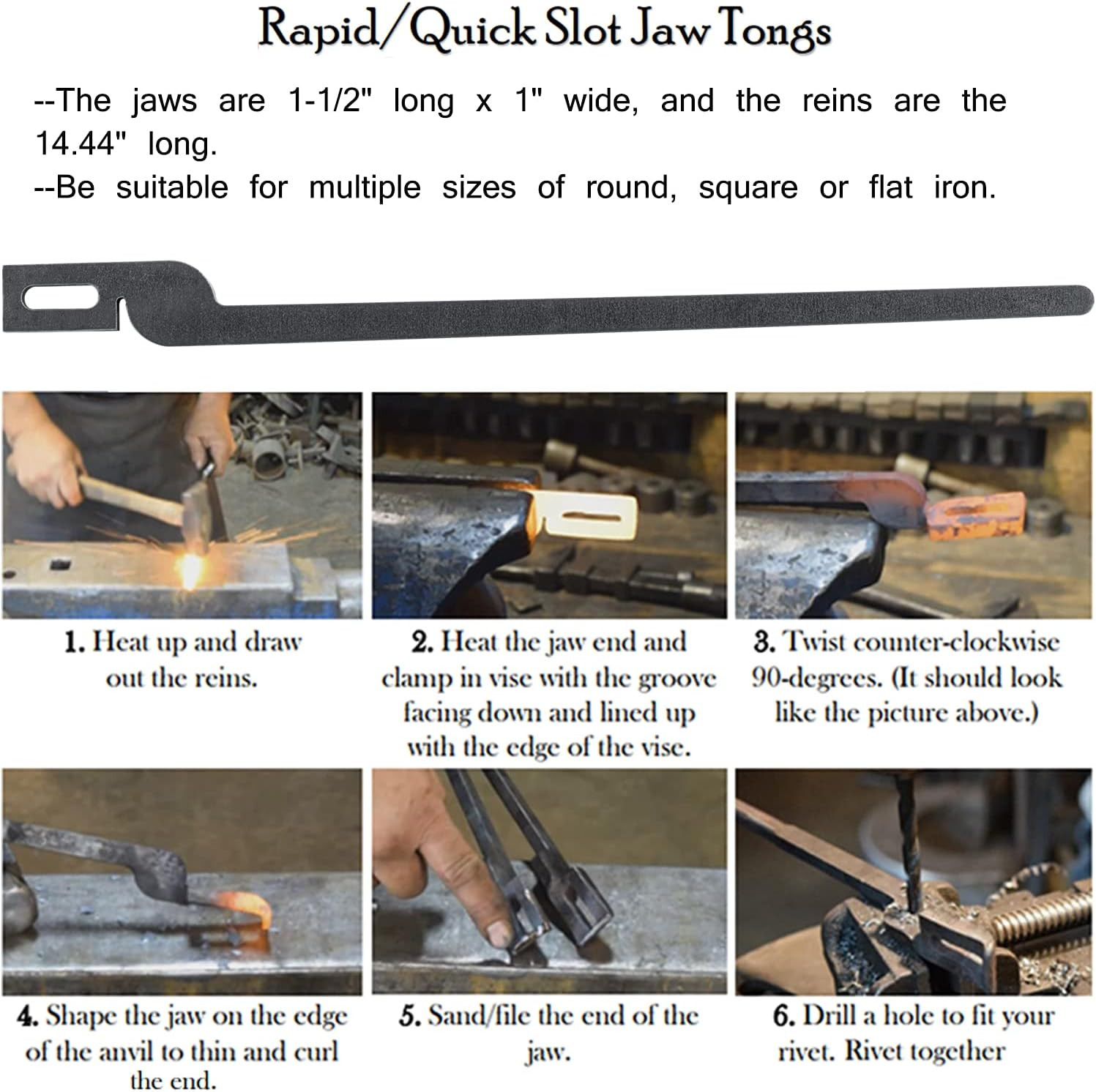 Rapid/Quick Slot Jaw Tongs

--The jaws are 1-1/2" long x 1" wide, and the reins are the 14.44" long.
--Be suitable for multiple sizes of round, square or flat iron.

1. Heat up and draw out the reins.

2. Heat the jaw end and clamp in vise with the groove facing down and lined up with the edge of the vise.

3. Twist counter-clockwise 90-degrees. (It should look like the picture above.)

4. Shape the jaw on the edge of the anvil to thin and curl the end.

5. Sand/file the end of the jaw.

6. Drill a hole to fit your rivet. Rivet together