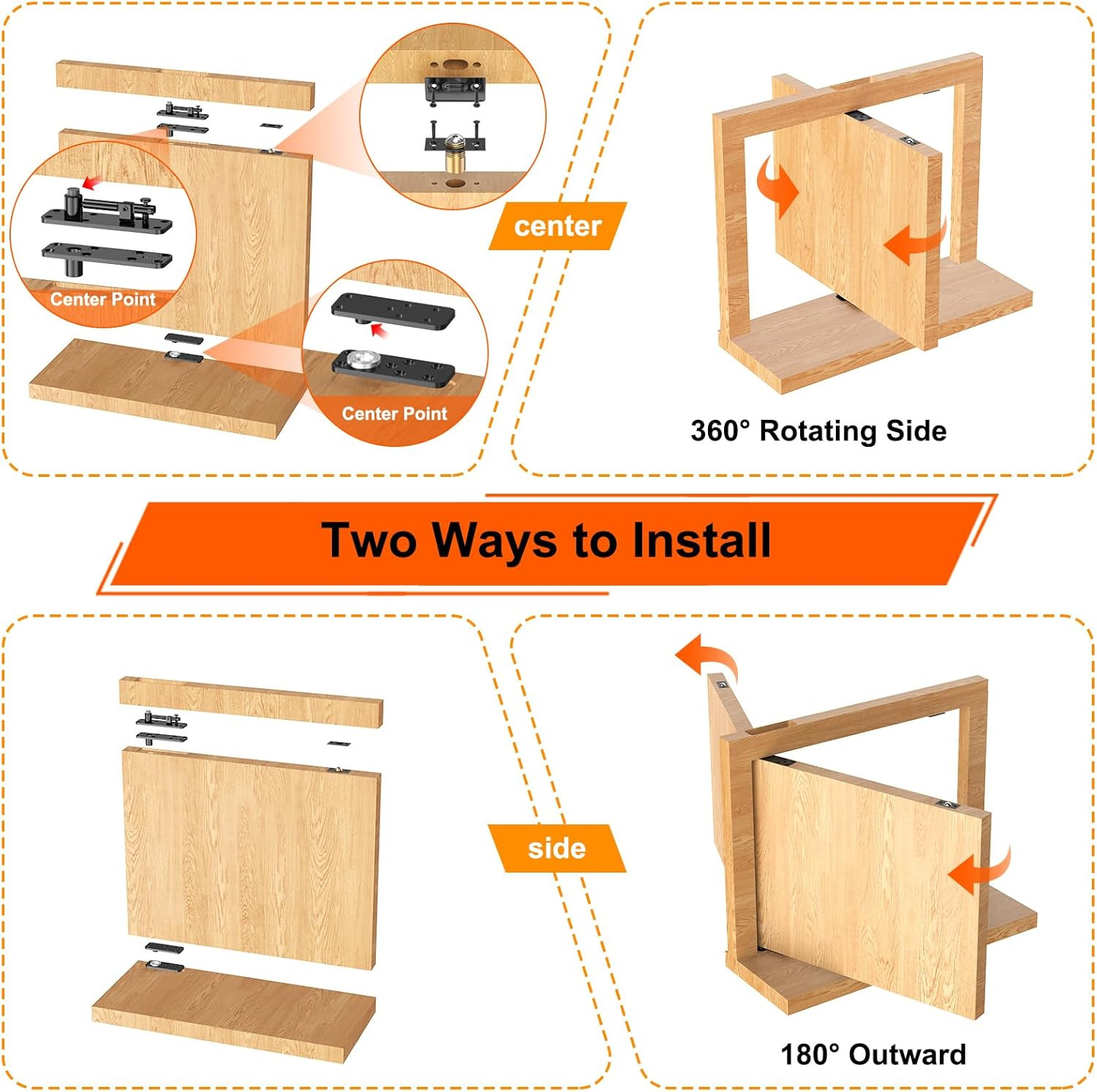 Center Point

Center Point

center

360° Rotating Side

Two Ways to Install

side

180° Outward