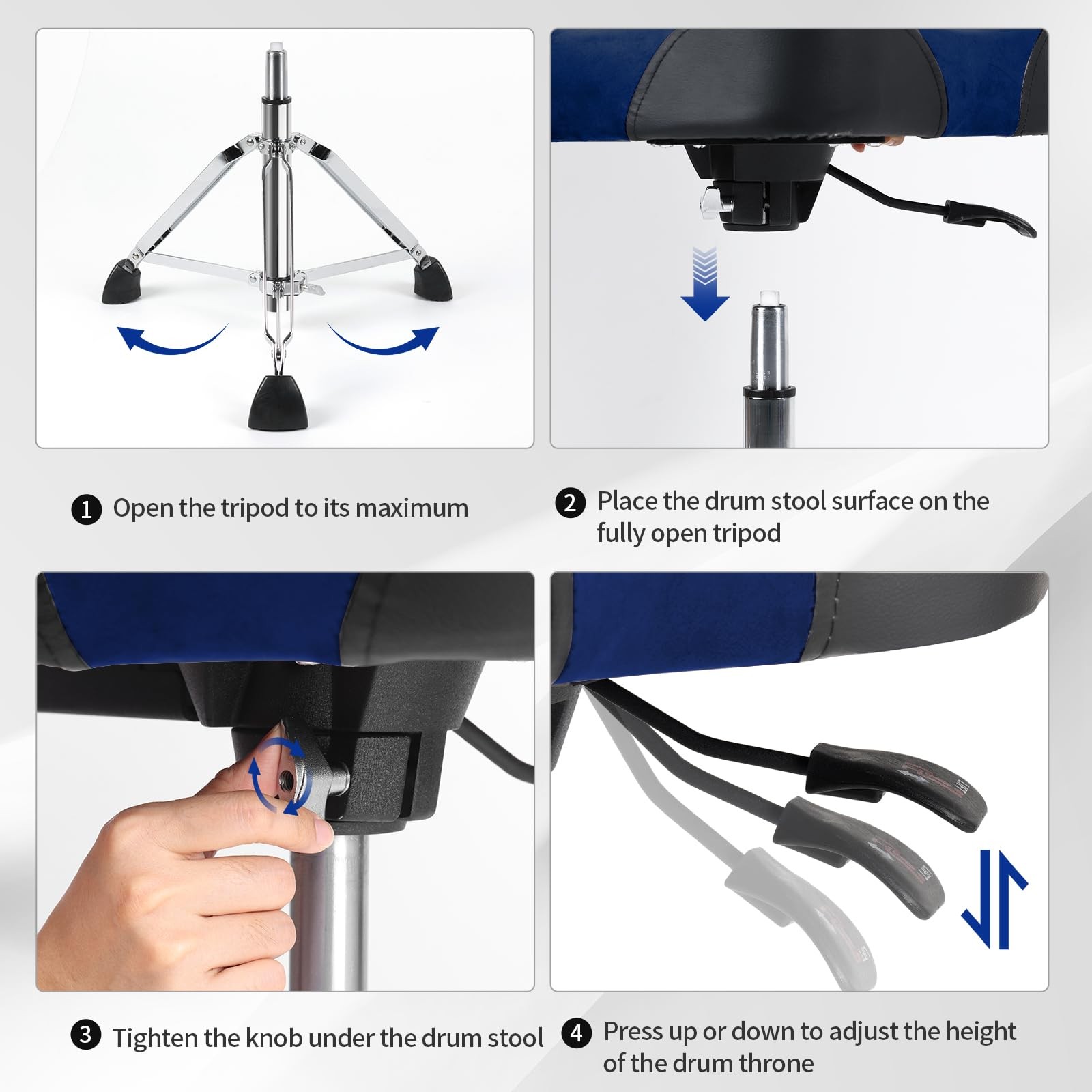 1 Open the tripod to its maximum

2 Place the drum stool surface on the fully open tripod

3 Tighten the knob under the drum stool

4 Press up or down to adjust the height of the drum throne