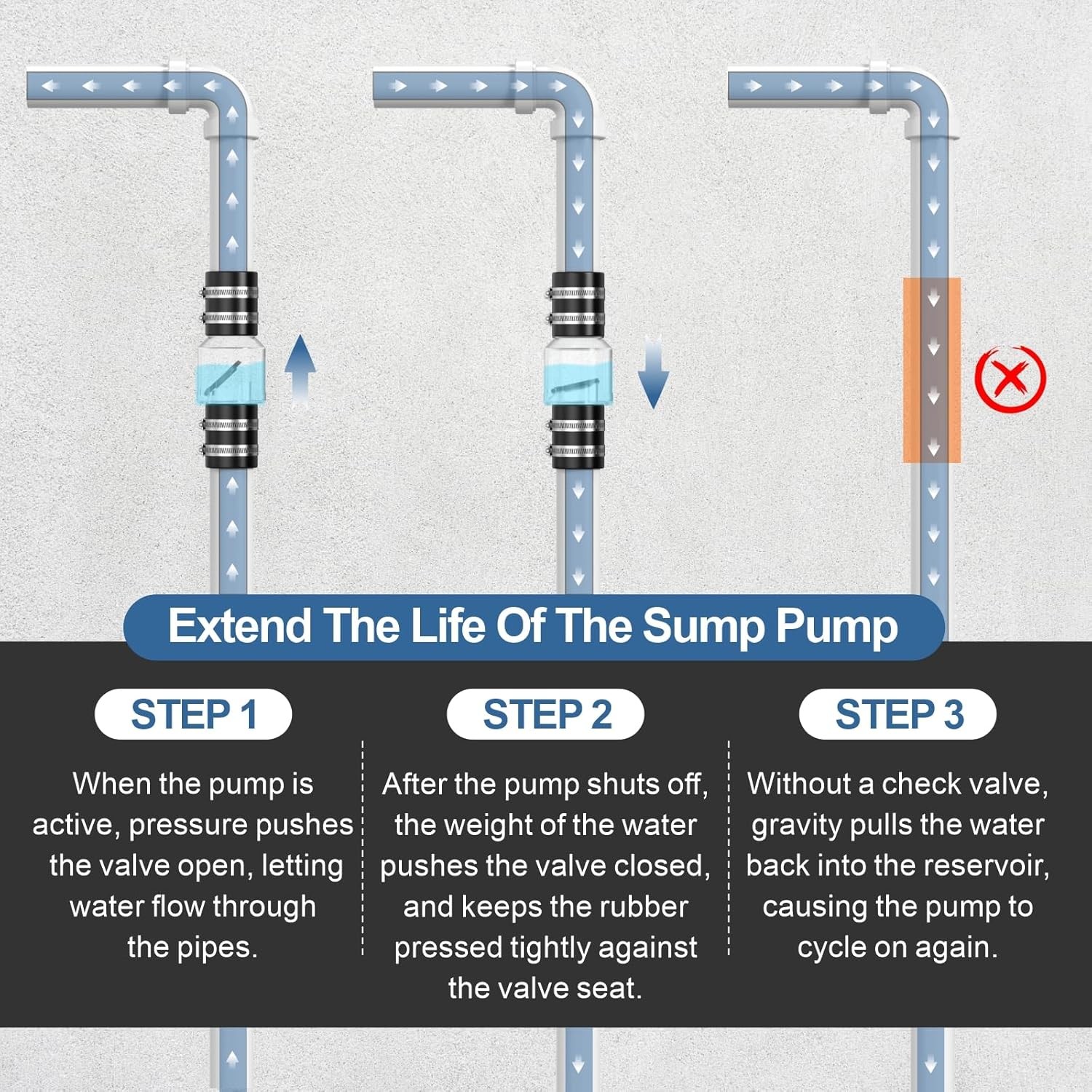 Extend The Life Of The Sump Pump

STEP 1

When the pump is active, pressure pushes the valve open, letting water flow through the pipes.

STEP 2

After the pump shuts off, the weight of the water pushes the valve closed, and keeps the rubber pressed tightly against the valve seat.

STEP 3

Without a check valve, gravity pulls the water back into the reservoir, causing the pump to cycle on again.