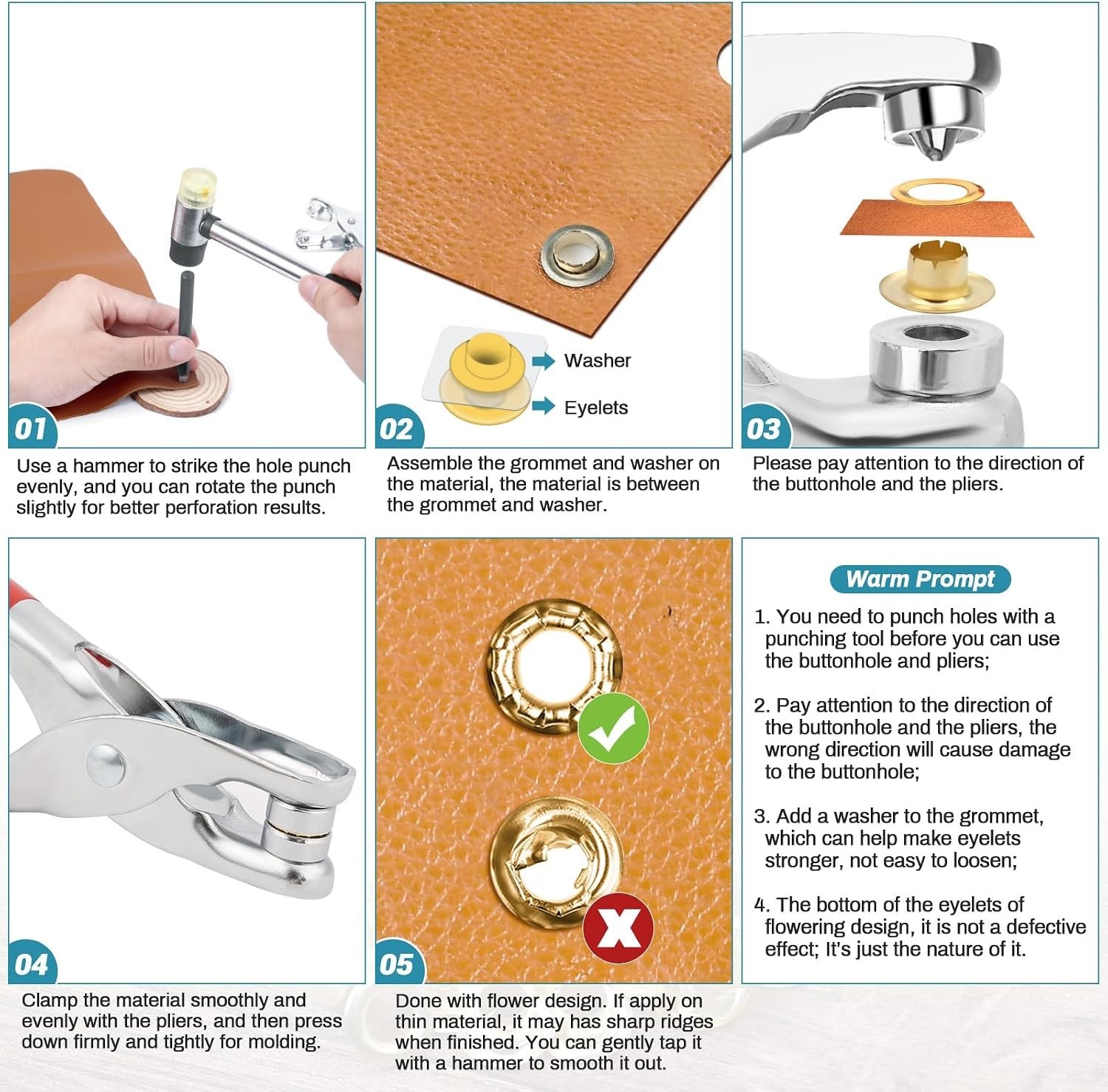 01
Use a hammer to strike the hole punch evenly, and you can rotate the punch slightly for better perforation results.

Washer
Eyelets
02
Assemble the grommet and washer on the material, the material is between the grommet and washer.

03
Please pay attention to the direction of the buttonhole and the pliers.

04
Clamp the material smoothly and evenly with the pliers, and then press down firmly and tightly for molding.

05
Done with flower design. If apply on thin material, it may has sharp ridges when finished. You can gently tap it with a hammer to smooth it out.

Warm Prompt
1. You need to punch holes with a punching tool before you can use the buttonhole and pliers;

2. Pay attention to the direction of the buttonhole and the pliers, the wrong direction will cause damage to the buttonhole;

3. Add a washer to the grommet, which can help make eyelets stronger, not easy to loosen;

4. The bottom of the eyelets of flowering design, it is not a defective effect; It's just the nature of it.