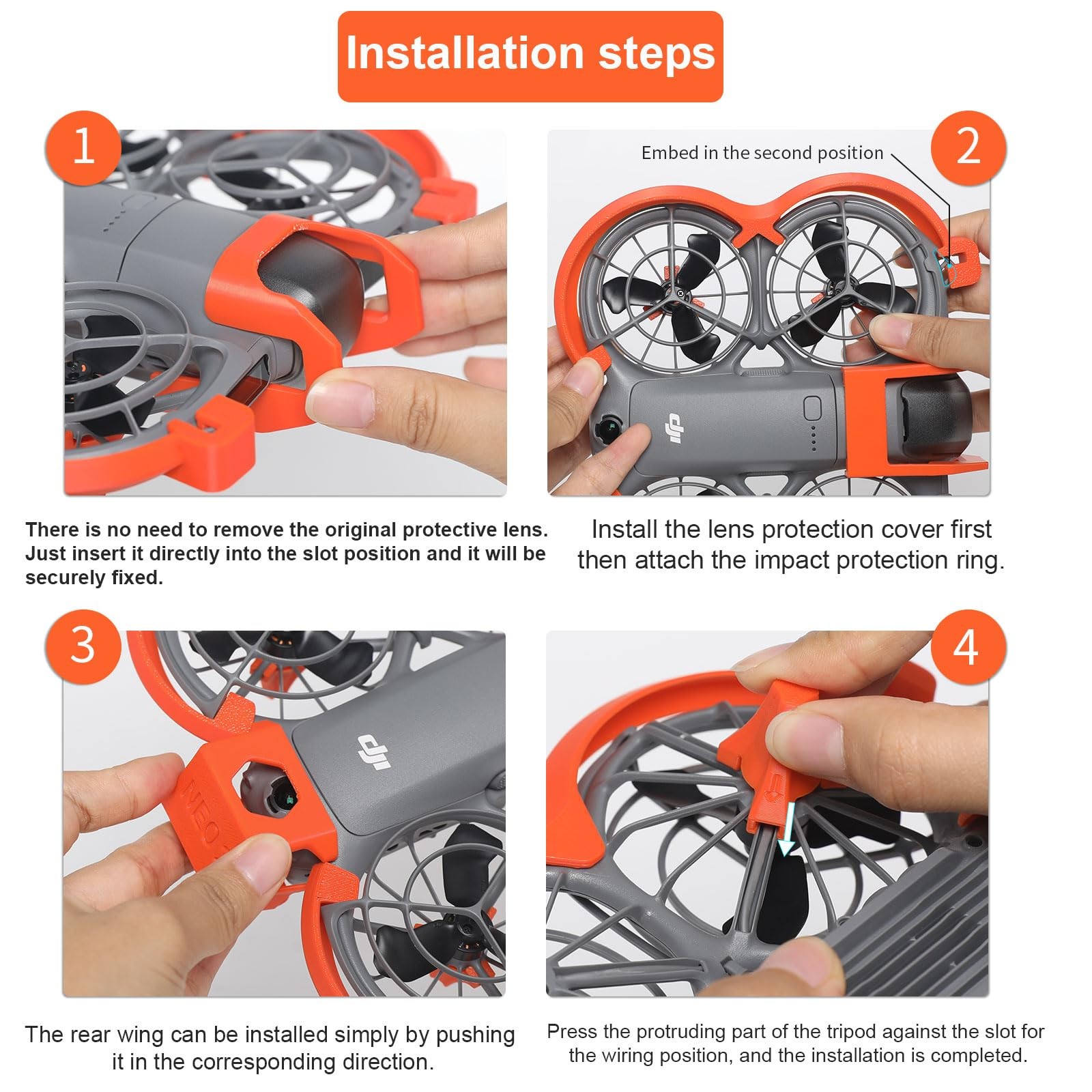 Installation steps

1

There is no need to remove the original protective lens. Just insert it directly into the slot position and it will be securely fixed.

2

Embed in the second position

dji

Install the lens protection cover first then attach the impact protection ring.

3

dji

NEO

The rear wing can be installed simply by pushing it in the corresponding direction.

4

Press the protruding part of the tripod against the slot for the wiring position, and the installation is completed.