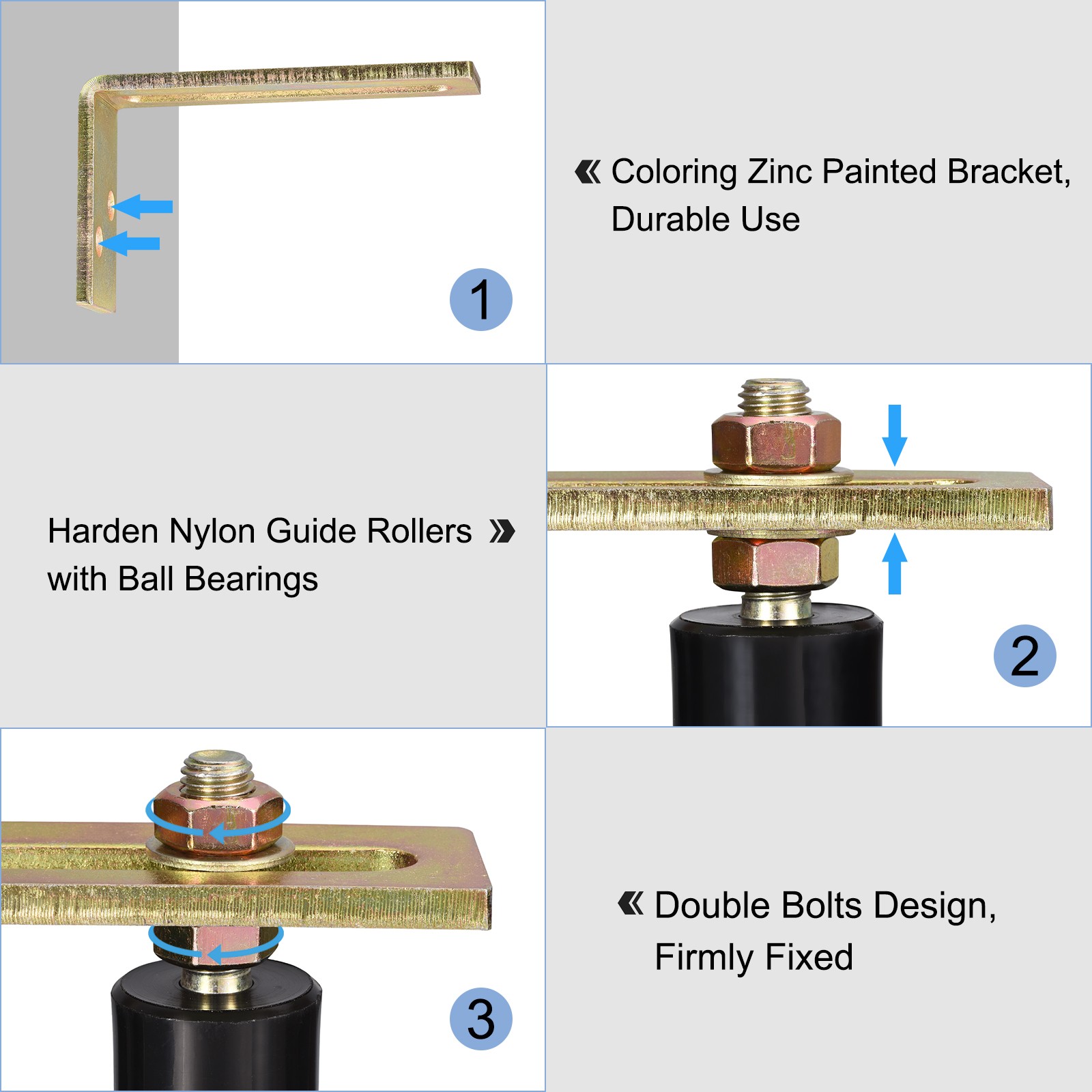 1

« Coloring Zinc Painted Bracket, Durable Use

Harden Nylon Guide Rollers » with Ball Bearings

2

3

« Double Bolts Design, Firmly Fixed