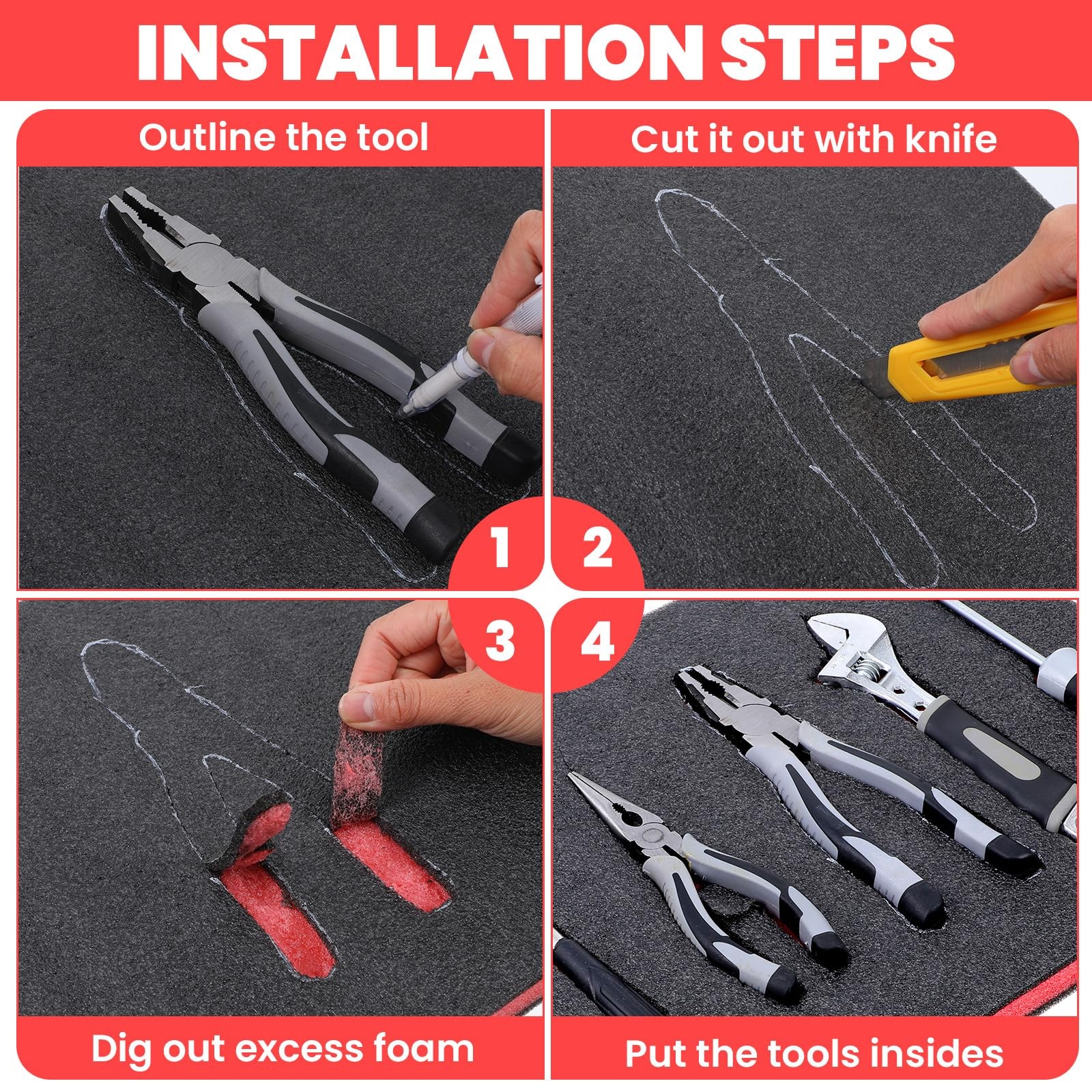 INSTALLATION STEPS

Outline the tool

1

Cut it out with knife

2

3

Dig out excess foam

4

Put the tools insides