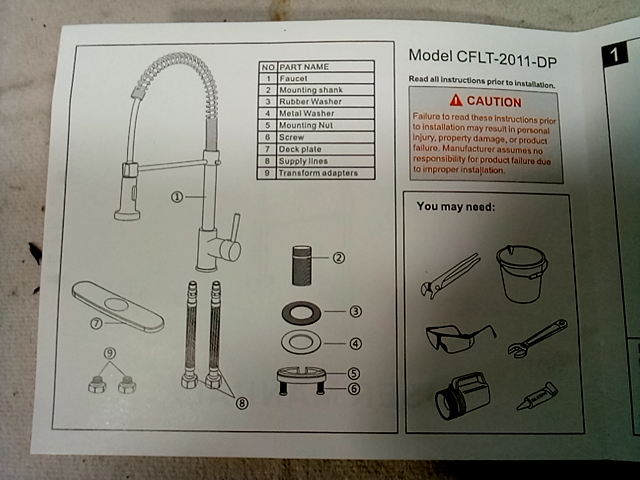 | NO | PART NAME |
|---|---|
| 1 | Faucet |
| 2 | Mounting shank |
| 3 | Rubber Washer |
| 4 | Metal Washer |
| 5 | Mounting Nut |
| 6 | Screw |
| 7 | Deck plate |
| 8 | Supply lines |
| 9 | Transform adapters |

①
②
③
④
⑤
⑥
⑦
⑧
⑨

Model CFLT-2011-DP

Read all instructions prior to installation.

CAUTION

Failure to read these instructions prior to installation may result in personal injury, property damage, or product failure. Manufacturer assumes no responsibility for product failure due to improper installation.

You may need:

1