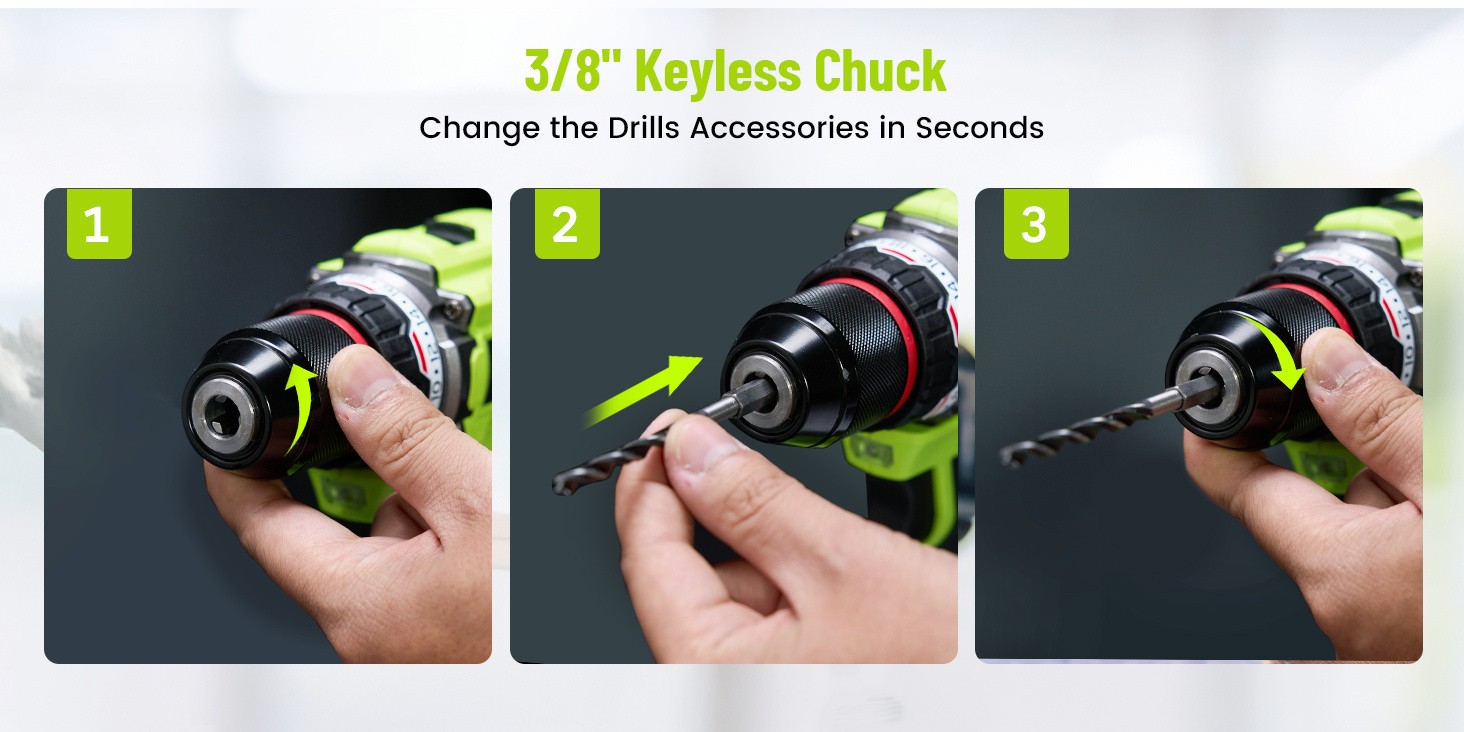 3/8" Keyless Chuck

Change the Drills Accessories in Seconds

1

2

3