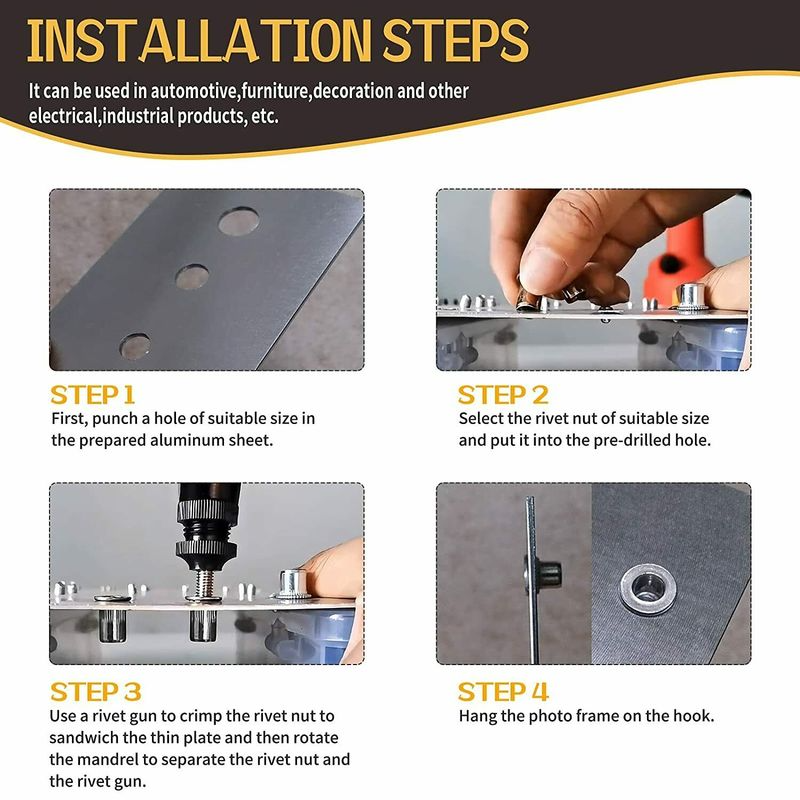 INSTALLATION STEPS

It can be used in automotive,furniture,decoration and other electrical,industrial products, etc.

STEP 1
First, punch a hole of suitable size in the prepared aluminum sheet.

STEP 2
Select the rivet nut of suitable size and put it into the pre-drilled hole.

STEP 3
Use a rivet gun to crimp the rivet nut to sandwich the thin plate and then rotate the mandrel to separate the rivet nut and the rivet gun.

STEP 4
Hang the photo frame on the hook.