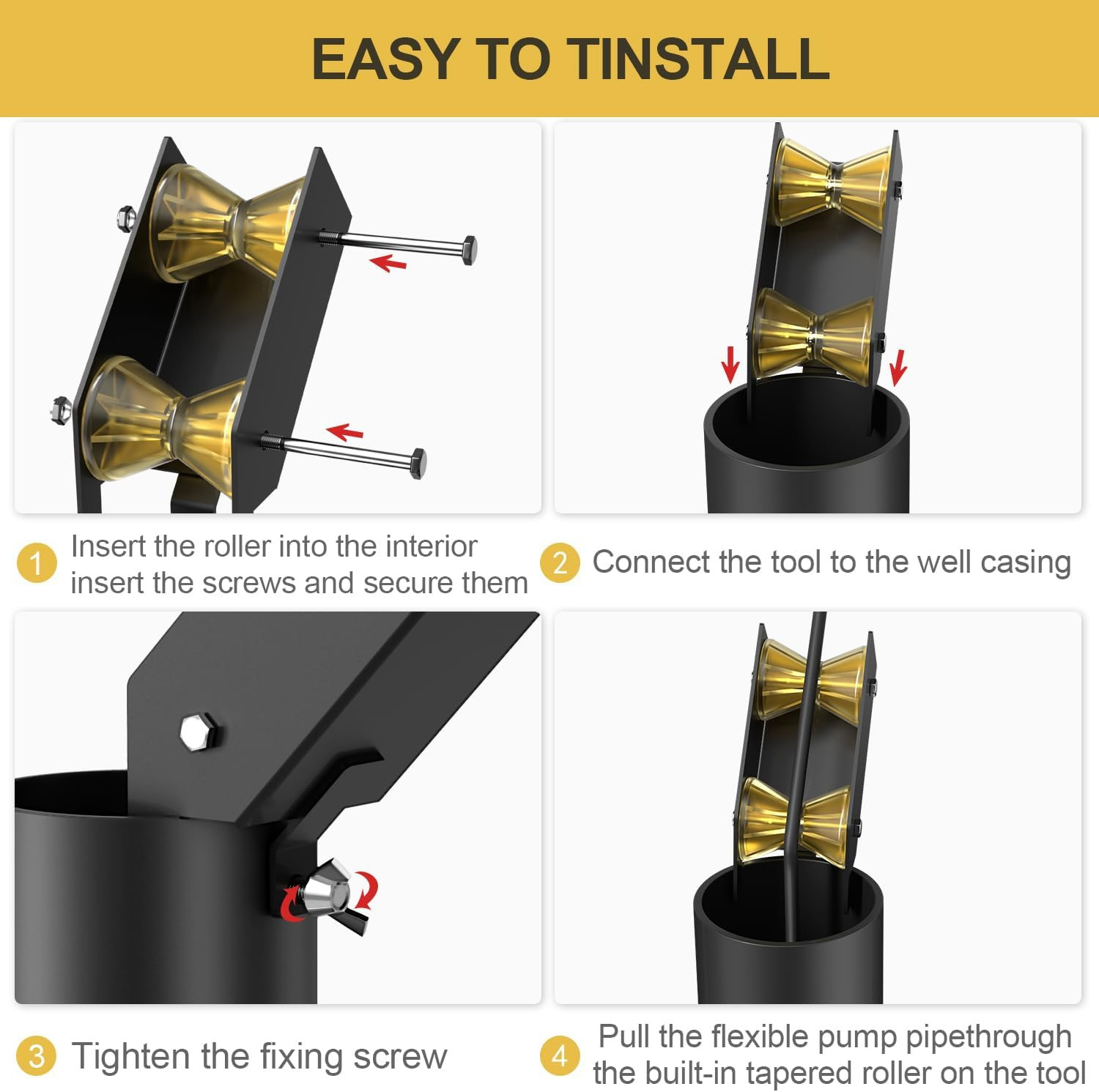 EASY TO TINSTALL

1 Insert the roller into the interior insert the screws and secure them

2 Connect the tool to the well casing

3 Tighten the fixing screw

4 Pull the flexible pump pipethrough the built-in tapered roller on the tool