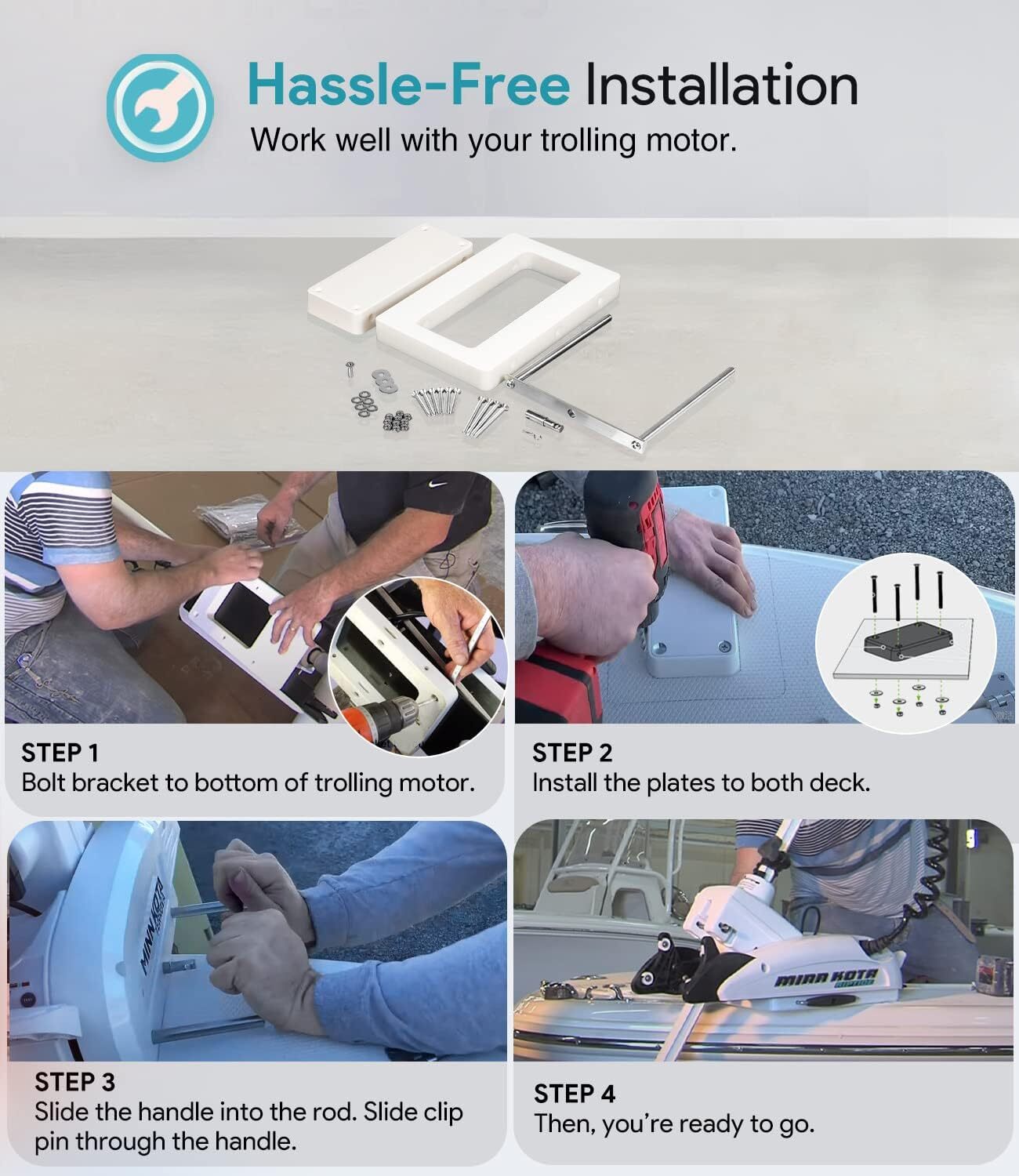 Hassle-Free Installation
Work well with your trolling motor.

STEP 1
Bolt bracket to bottom of trolling motor.

STEP 2
Install the plates to both deck.

STEP 3
Slide the handle into the rod. Slide clip pin through the handle.

STEP 4
Then, you're ready to go.