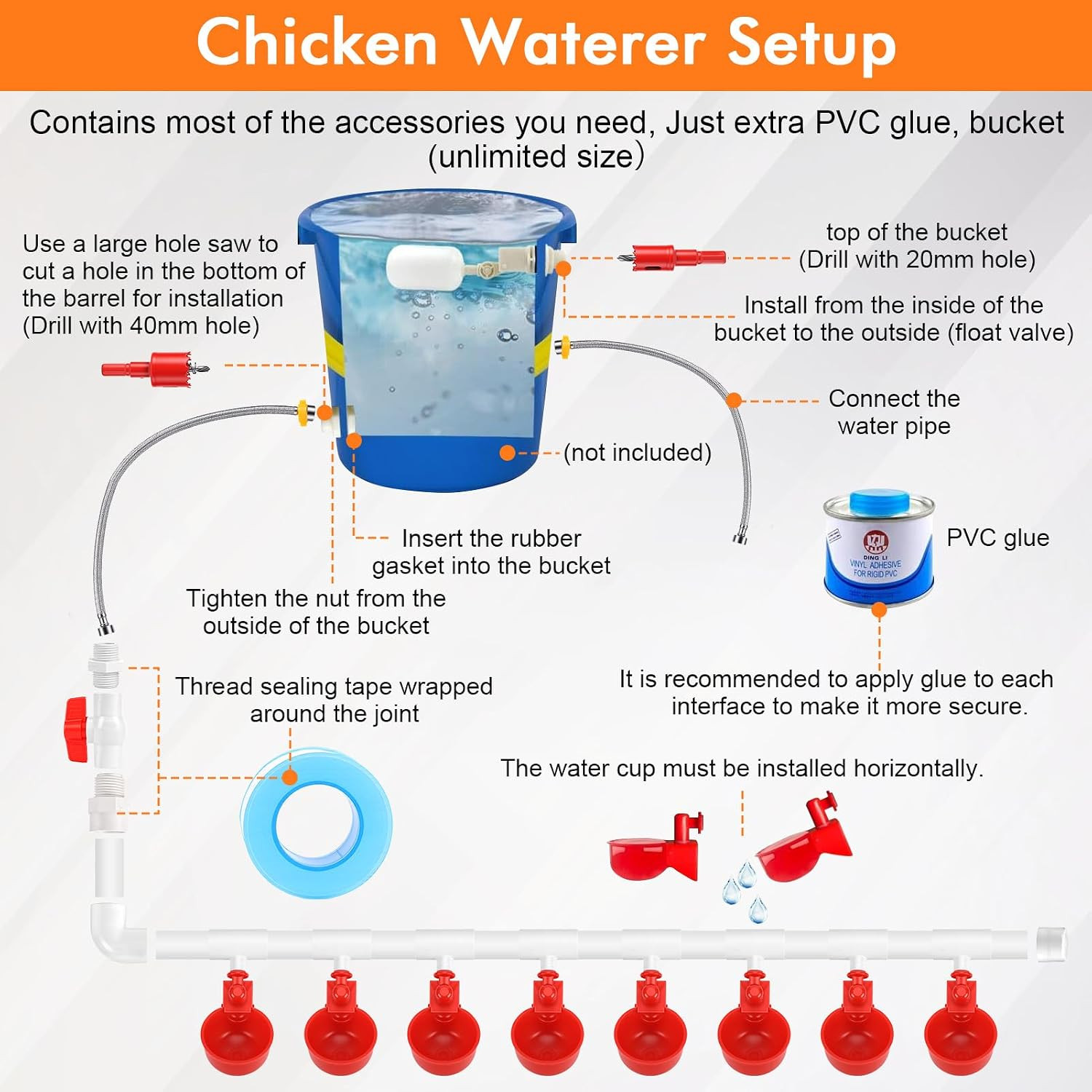 Chicken Waterer Setup

Contains most of the accessories you need, Just extra PVC glue, bucket (unlimited size)

Use a large hole saw to cut a hole in the bottom of the barrel for installation (Drill with 40mm hole)

top of the bucket (Drill with 20mm hole)

Install from the inside of the bucket to the outside (float valve)

Connect the water pipe

(not included)

Insert the rubber gasket into the bucket

Tighten the nut from the outside of the bucket

DING LI
VINYL ADHESIVE
FOR RIGID PVC

PVC glue

Thread sealing tape wrapped around the joint

It is recommended to apply glue to each interface to make it more secure.

The water cup must be installed horizontally.