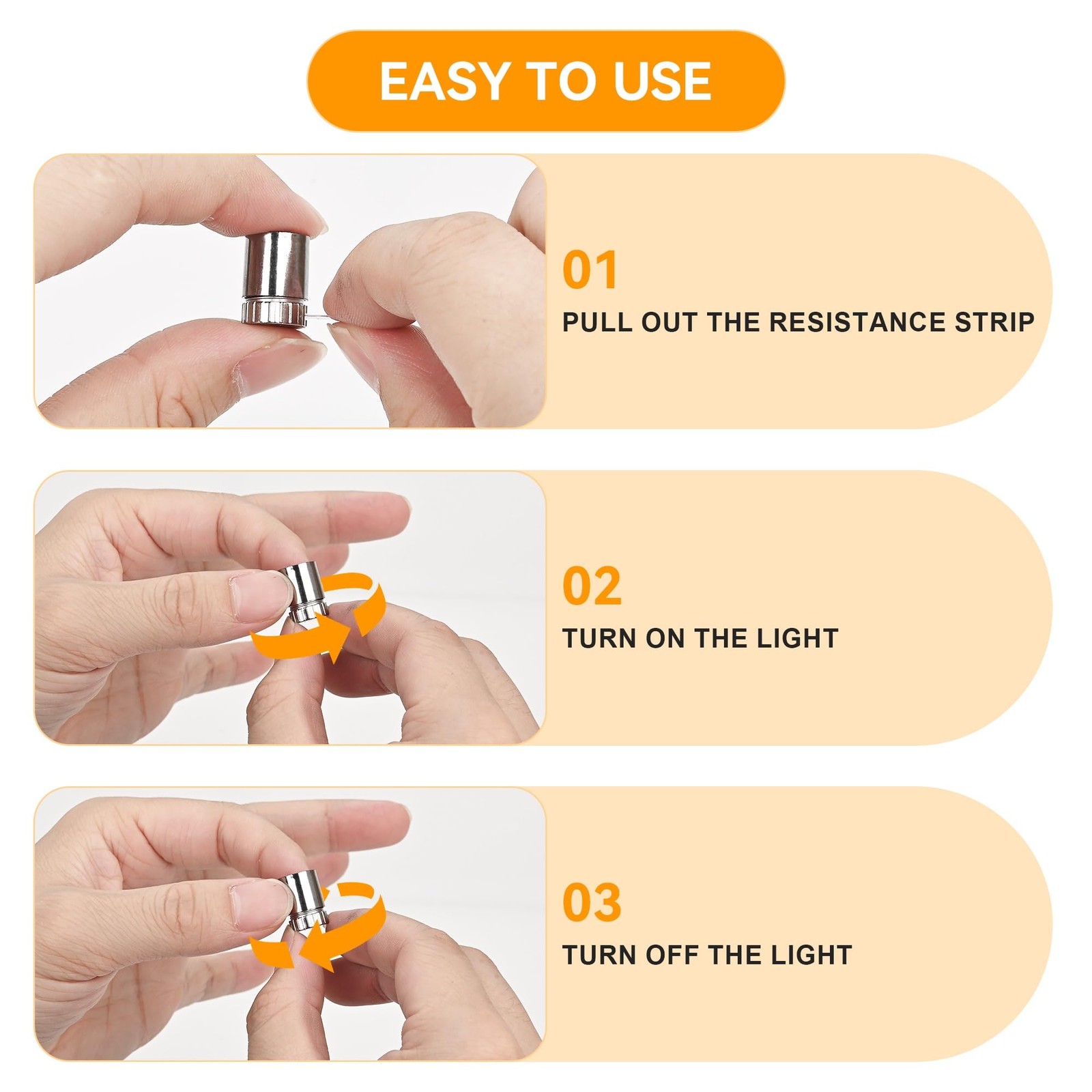 EASY TO USE

01
PULL OUT THE RESISTANCE STRIP

02
TURN ON THE LIGHT

03
TURN OFF THE LIGHT