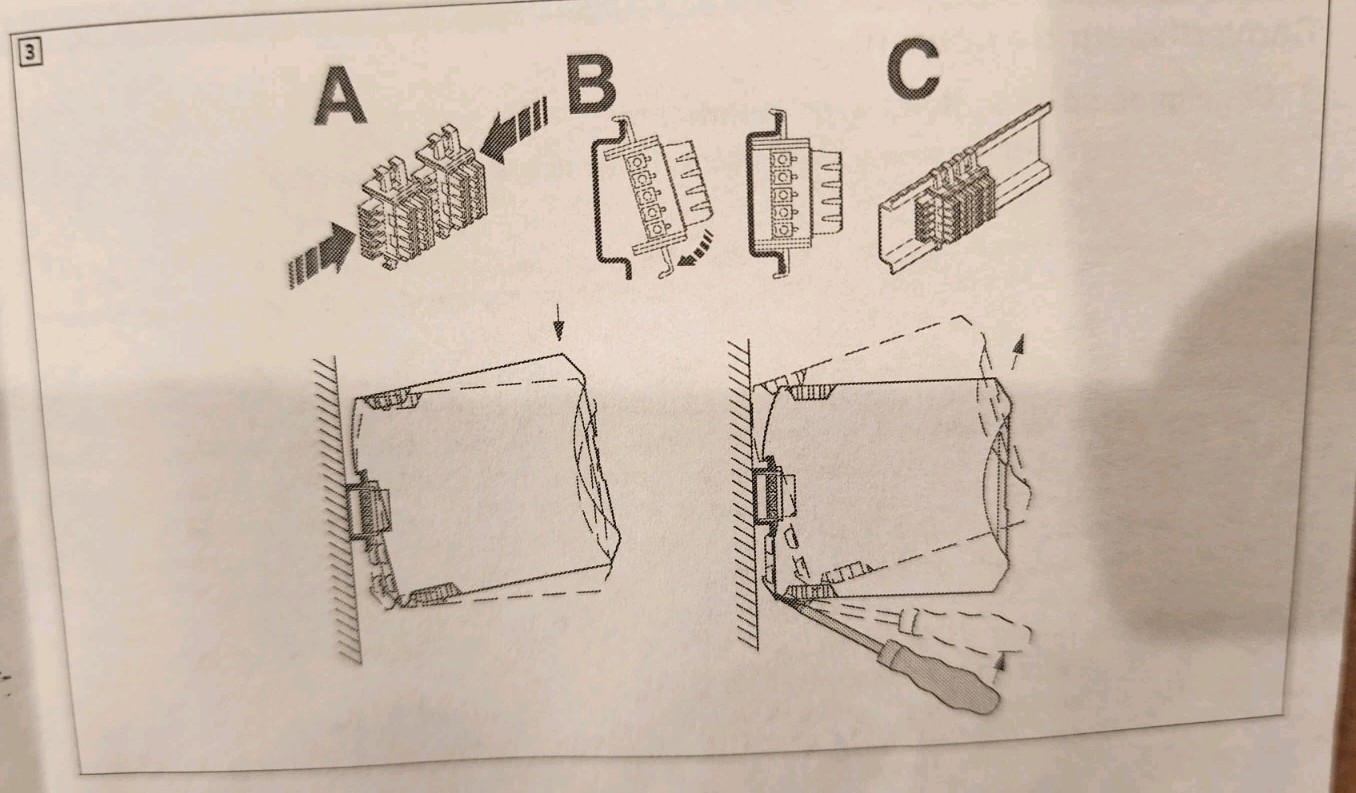 3

A

B

C