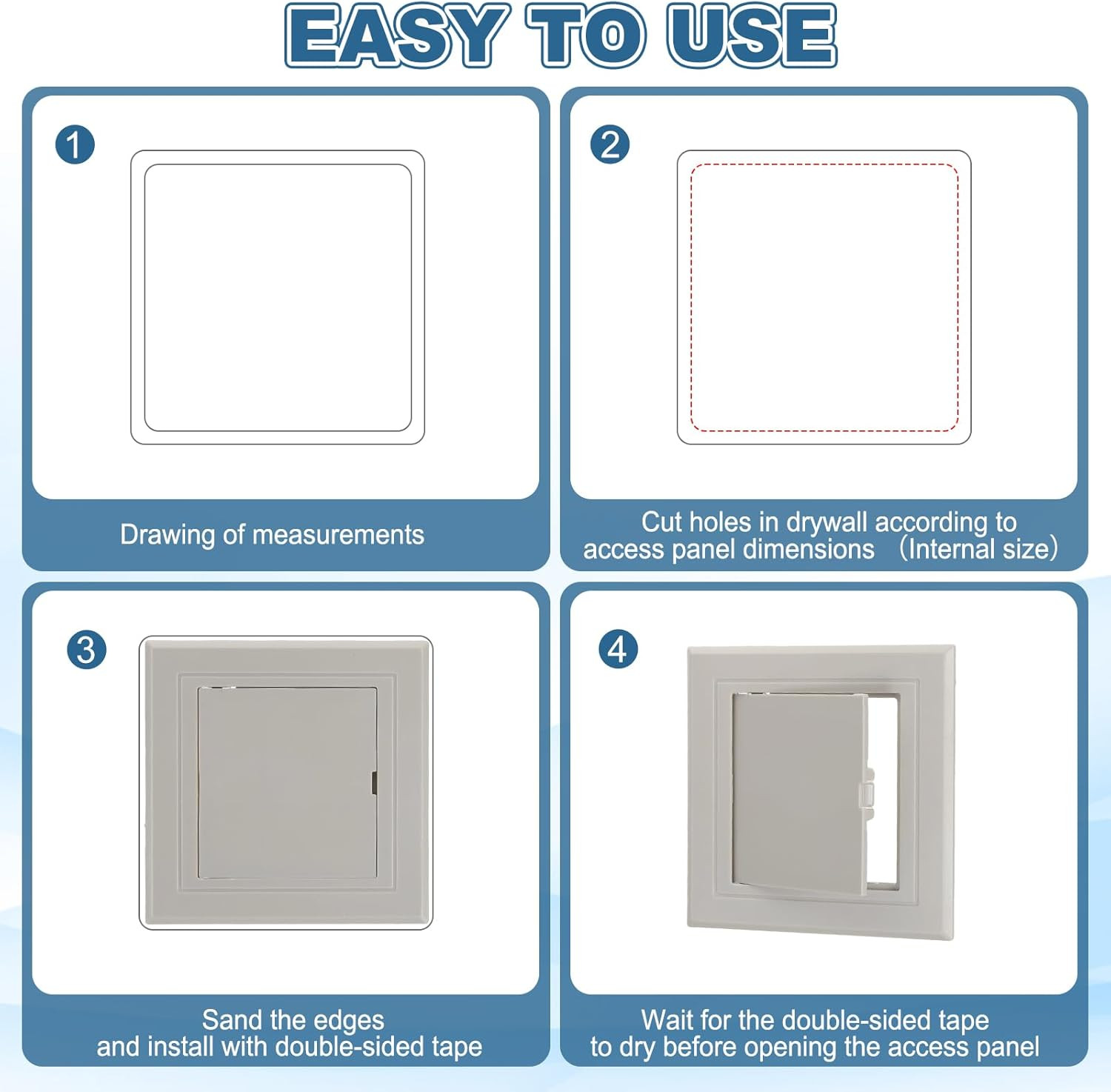 EASY TO USE

1

Drawing of measurements

2

Cut holes in drywall according to access panel dimensions （Internal size）

3

Sand the edges and install with double-sided tape

4

Wait for the double-sided tape to dry before opening the access panel