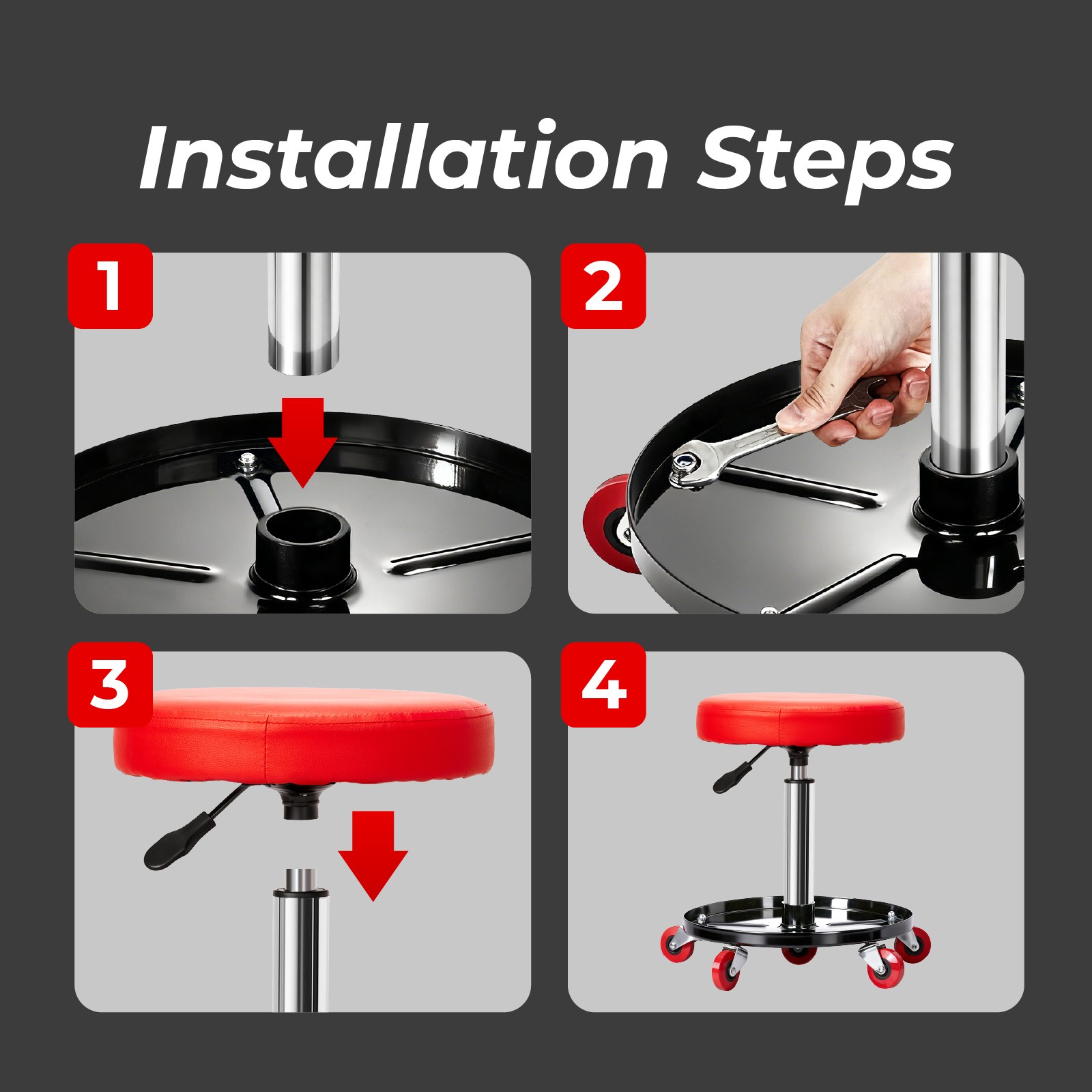 Installation Steps

1

2

3

4