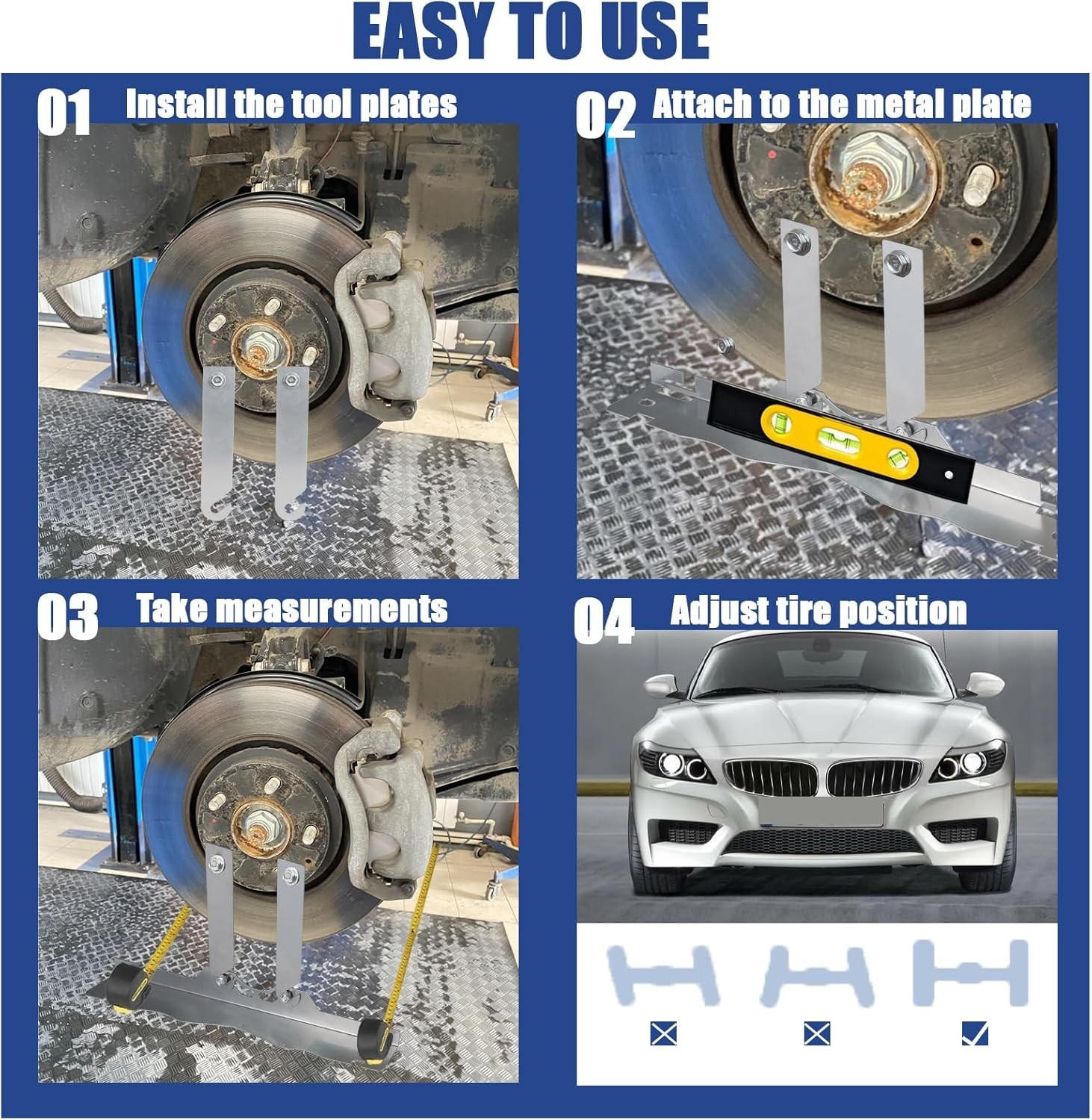 EASY TO USE

01 Install the tool plates

02 Attach to the metal plate

03 Take measurements

04 Adjust tire position