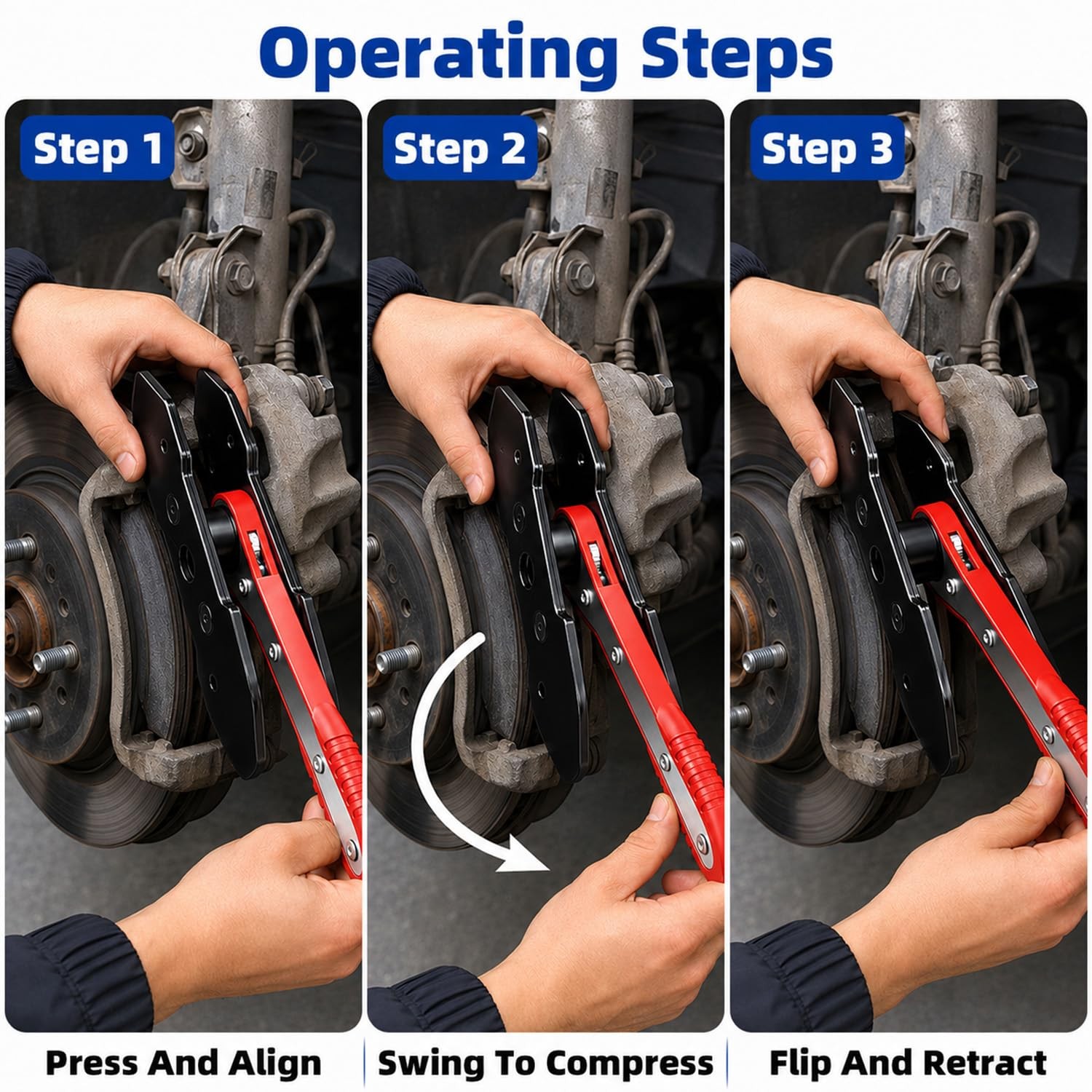 Operating Steps

Step 1

Step 2

Step 3

Press And Align

Swing To Compress

Flip And Retract