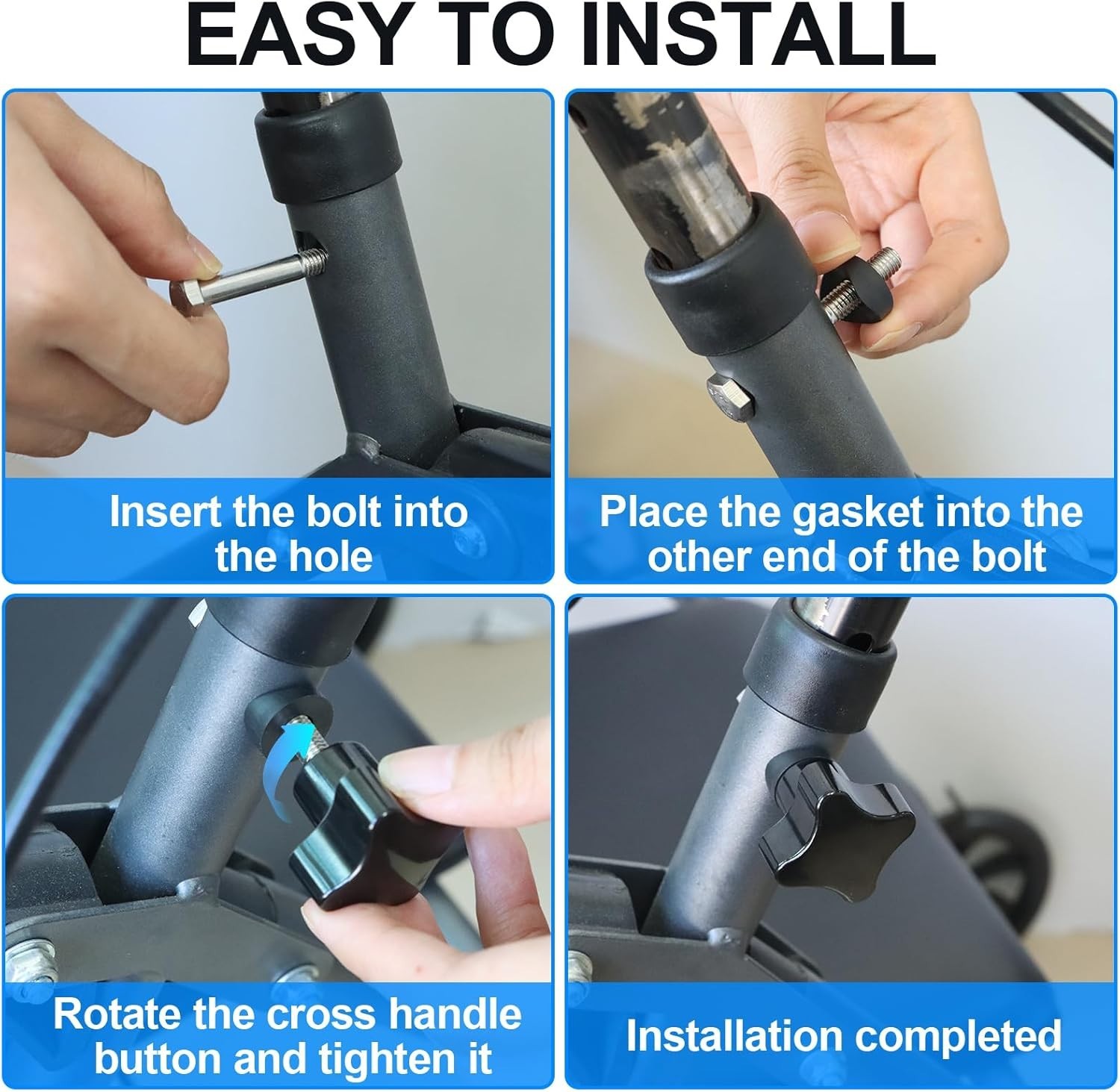 EASY TO INSTALL

Insert the bolt into the hole

Place the gasket into the other end of the bolt

Rotate the cross handle button and tighten it

Installation completed