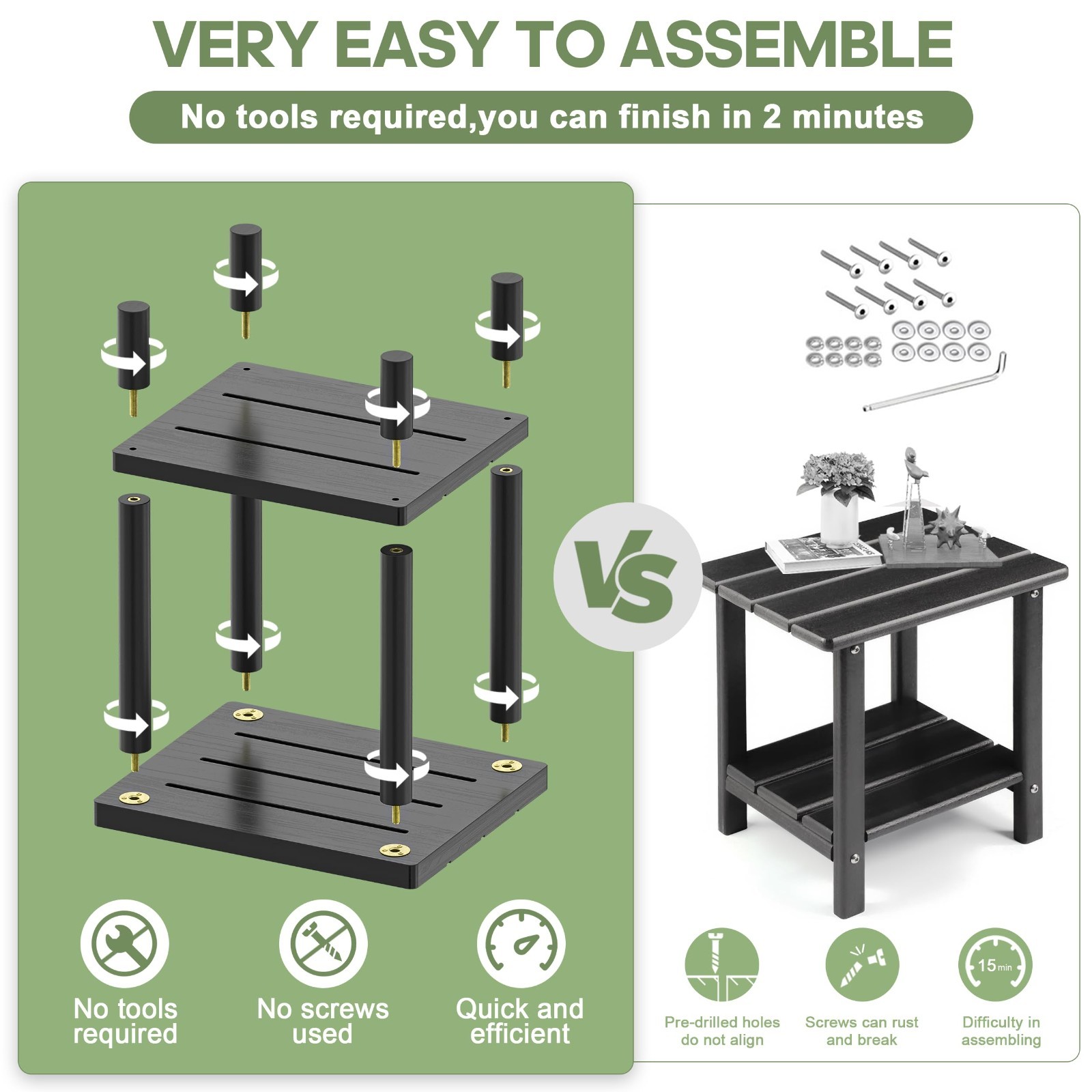 VERY EASY TO ASSEMBLE

No tools required,you can finish in 2 minutes

VS

No tools required

No screws used

Quick and efficient

15 min

Pre-drilled holes do not align

Screws can rust and break

Difficulty in assembling