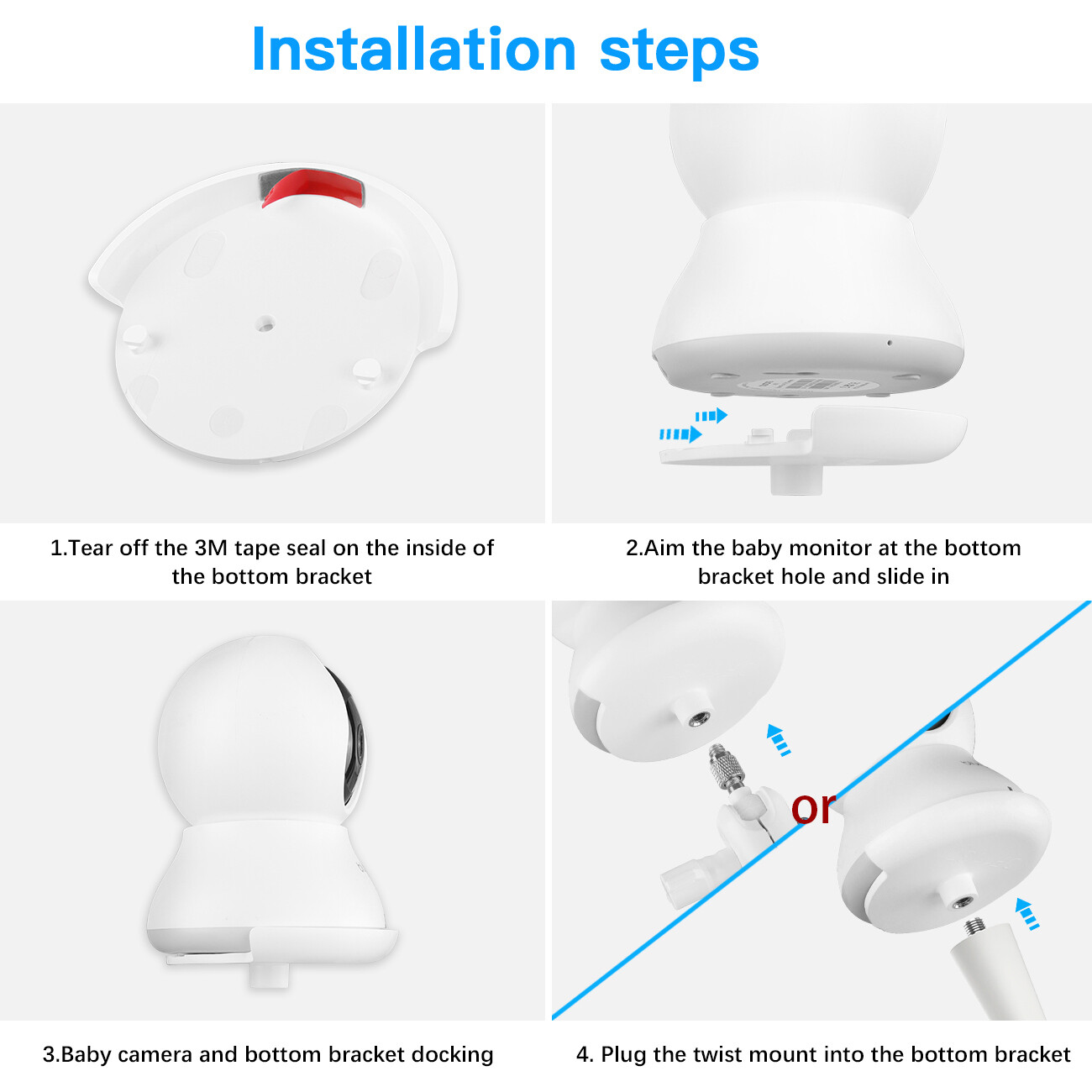 Installation steps

1.Tear off the 3M tape seal on the inside of the bottom bracket

2.Aim the baby monitor at the bottom bracket hole and slide in

or

3.Baby camera and bottom bracket docking

4. Plug the twist mount into the bottom bracket