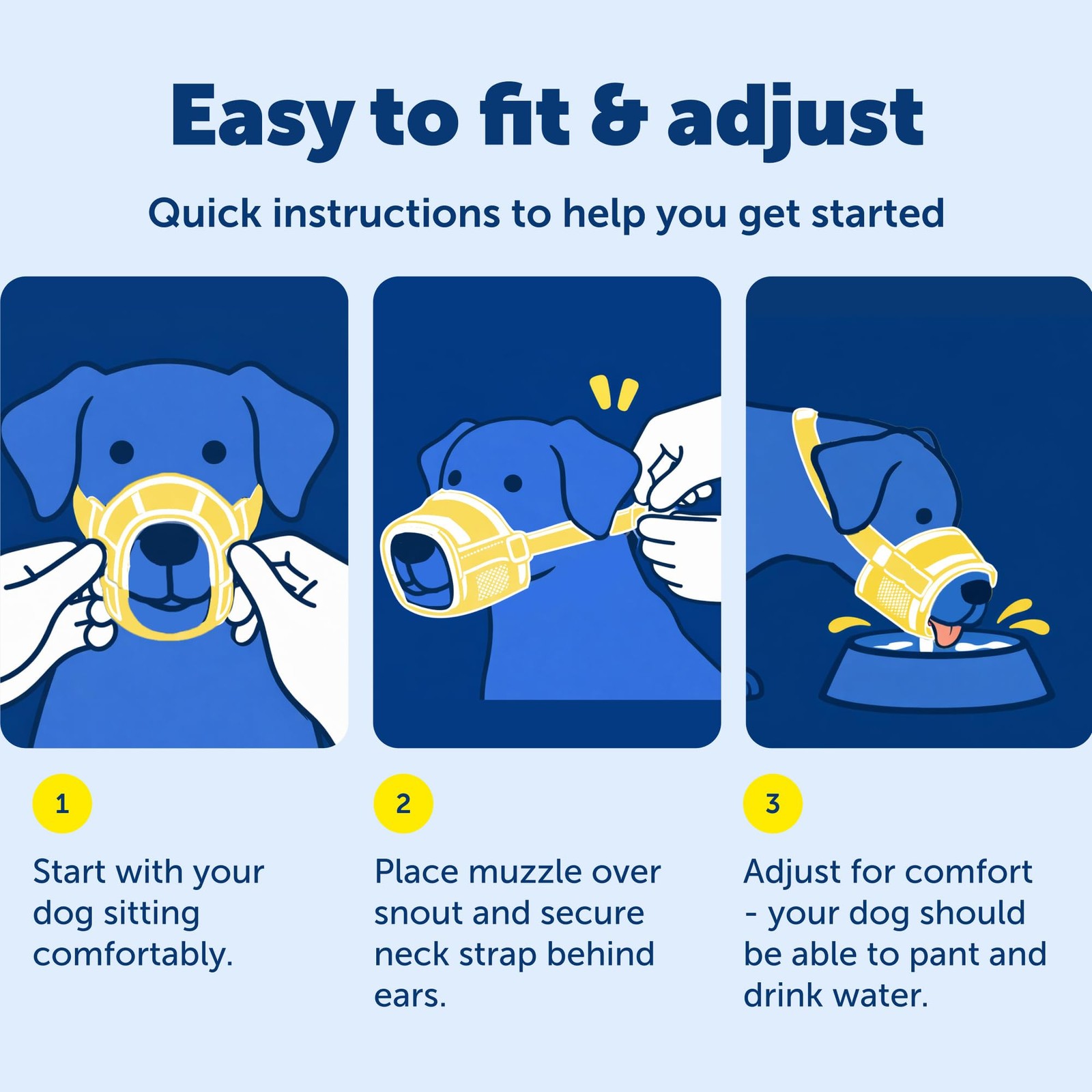 Easy to fit & adjust

Quick instructions to help you get started

1

Start with your dog sitting comfortably.

2

Place muzzle over snout and secure neck strap behind ears.

3

Adjust for comfort - your dog should be able to pant and drink water.