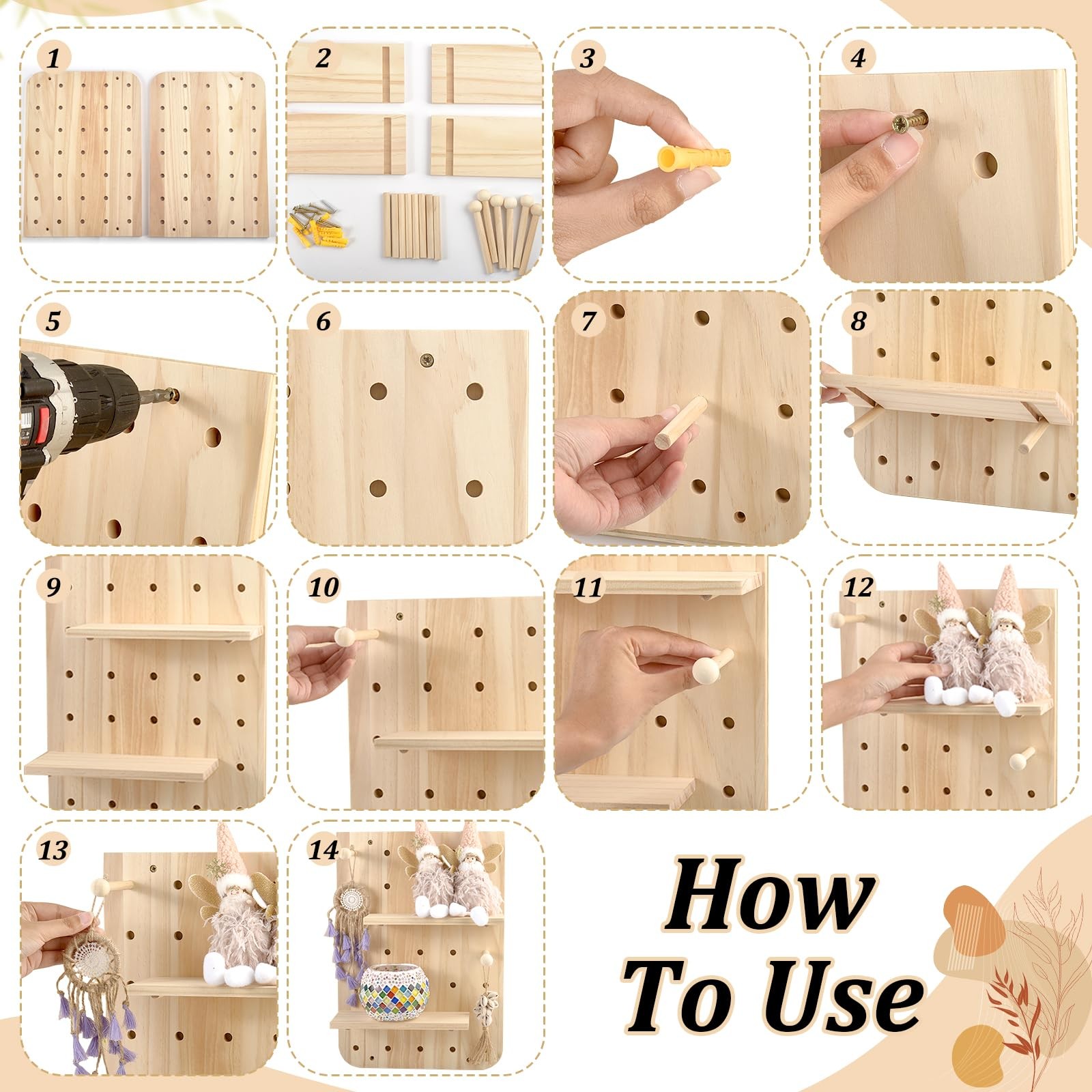 1

2

3

4

5

6

7

8

9

10

11

12

13

14

How To Use