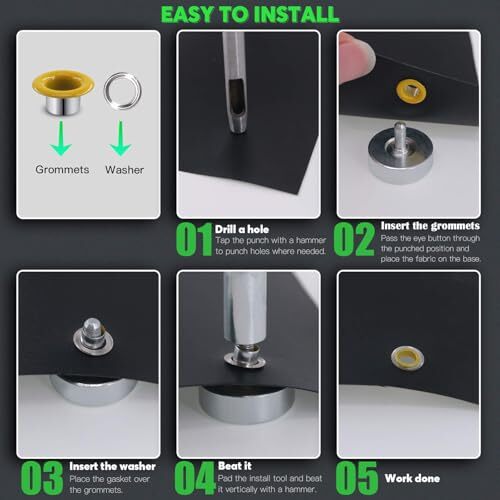 EASY TO INSTALL

Grommets Washer

01 Drill a hole
Tap the punch with a hammer to punch holes where needed.

02 Insert the grommets
Pass the eye button through the punched position and place the fabric on the base.

03 Insert the washer
Place the gasket over the grommets.

04 Beat it
Pad the install tool and beat it vertically with a hammer.

05 Work done