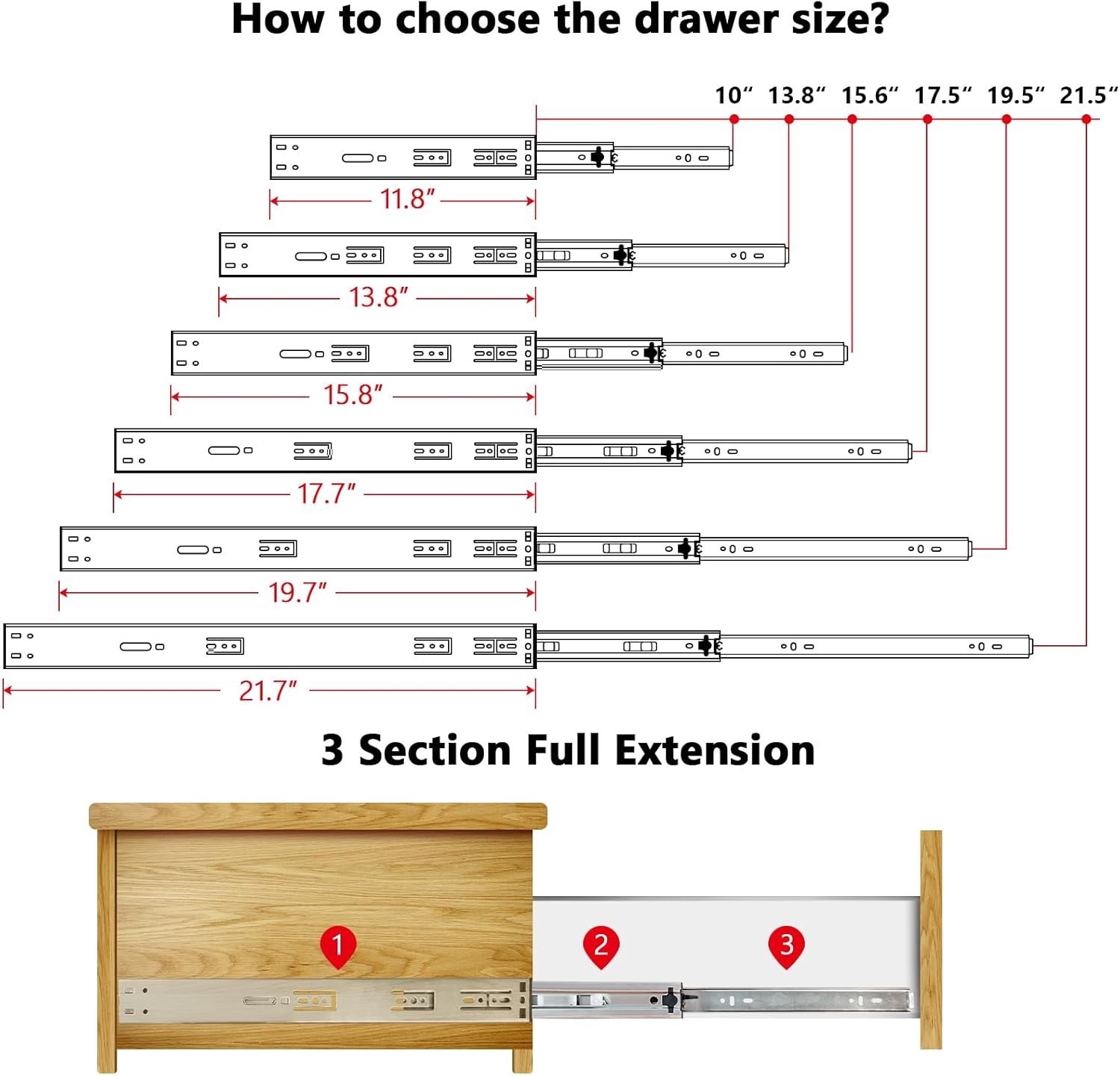 How to choose the drawer size?

10″ 13.8″ 15.6″ 17.5″ 19.5″ 21.5″

11.8″

13.8″

15.8″

17.7″

19.7″

21.7″

3 Section Full Extension

1

2

3