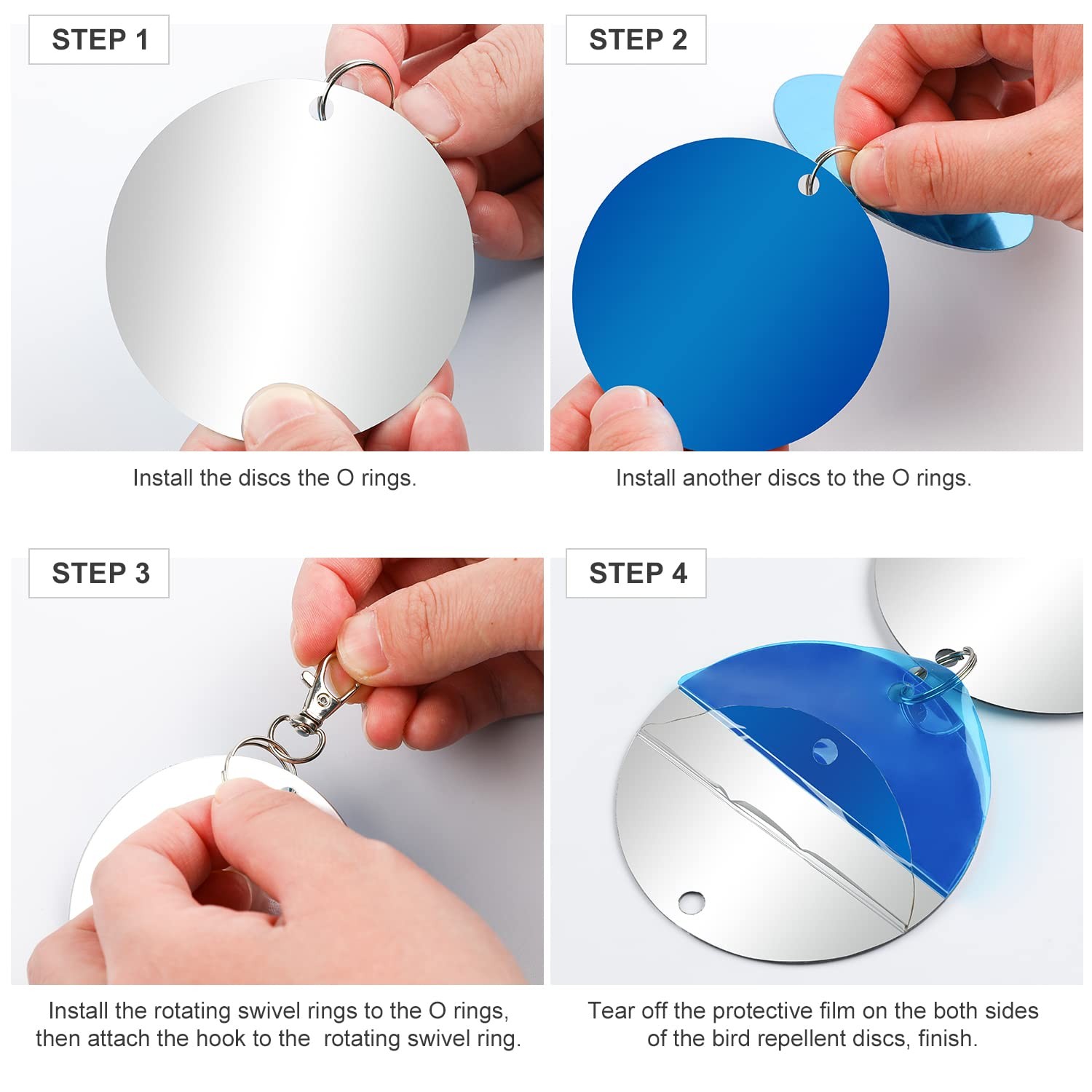 STEP 1

Install the discs the O rings.

STEP 2

Install another discs to the O rings.

STEP 3

Install the rotating swivel rings to the O rings, then attach the hook to the rotating swivel ring.

STEP 4

Tear off the protective film on the both sides of the bird repellent discs, finish.