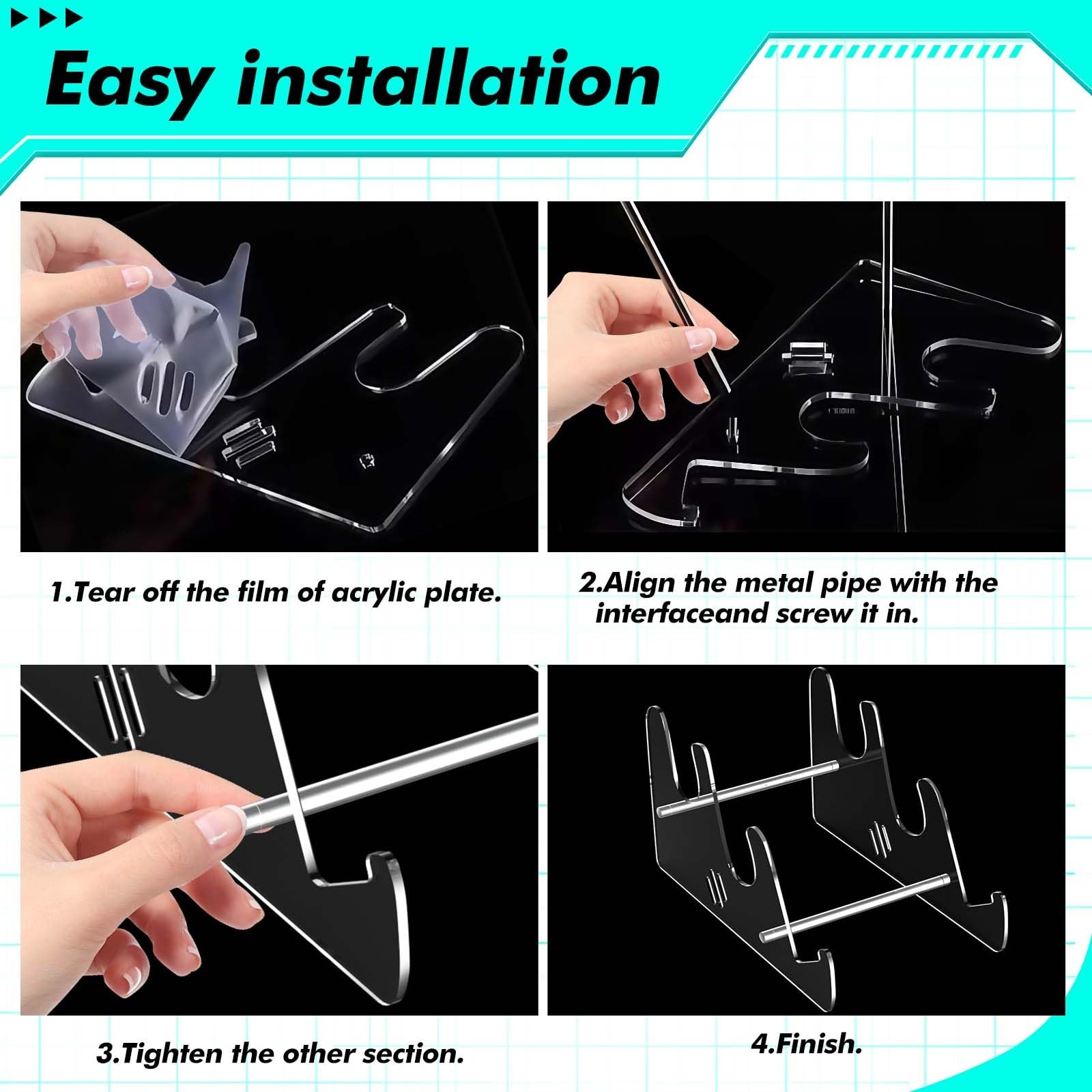 Easy installation

1.Tear off the film of acrylic plate.

2.Align the metal pipe with the interfaceand screw it in.

3.Tighten the other section.

4.Finish.