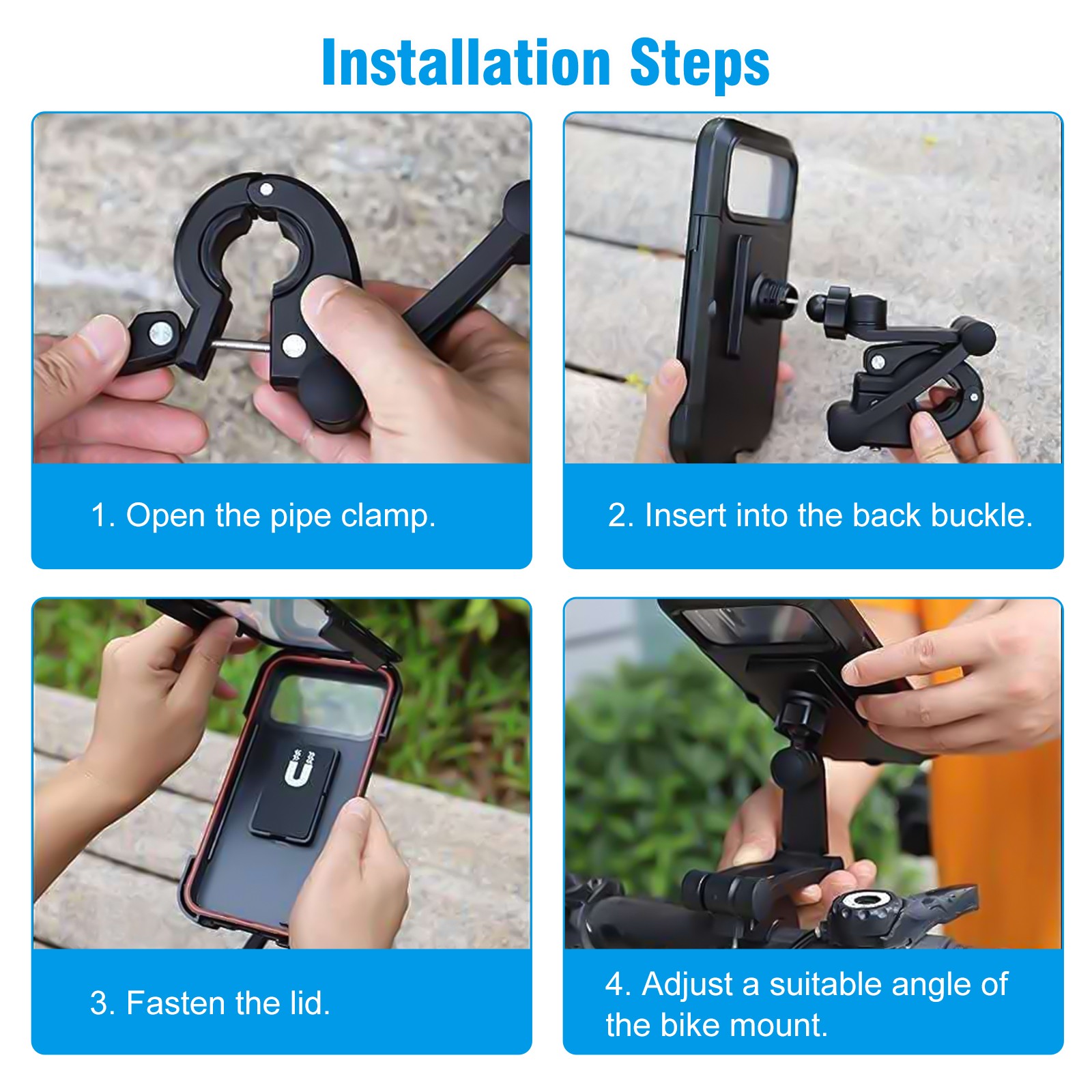 Installation Steps

1. Open the pipe clamp.

2. Insert into the back buckle.

3. Fasten the lid.

4. Adjust a suitable angle of the bike mount.