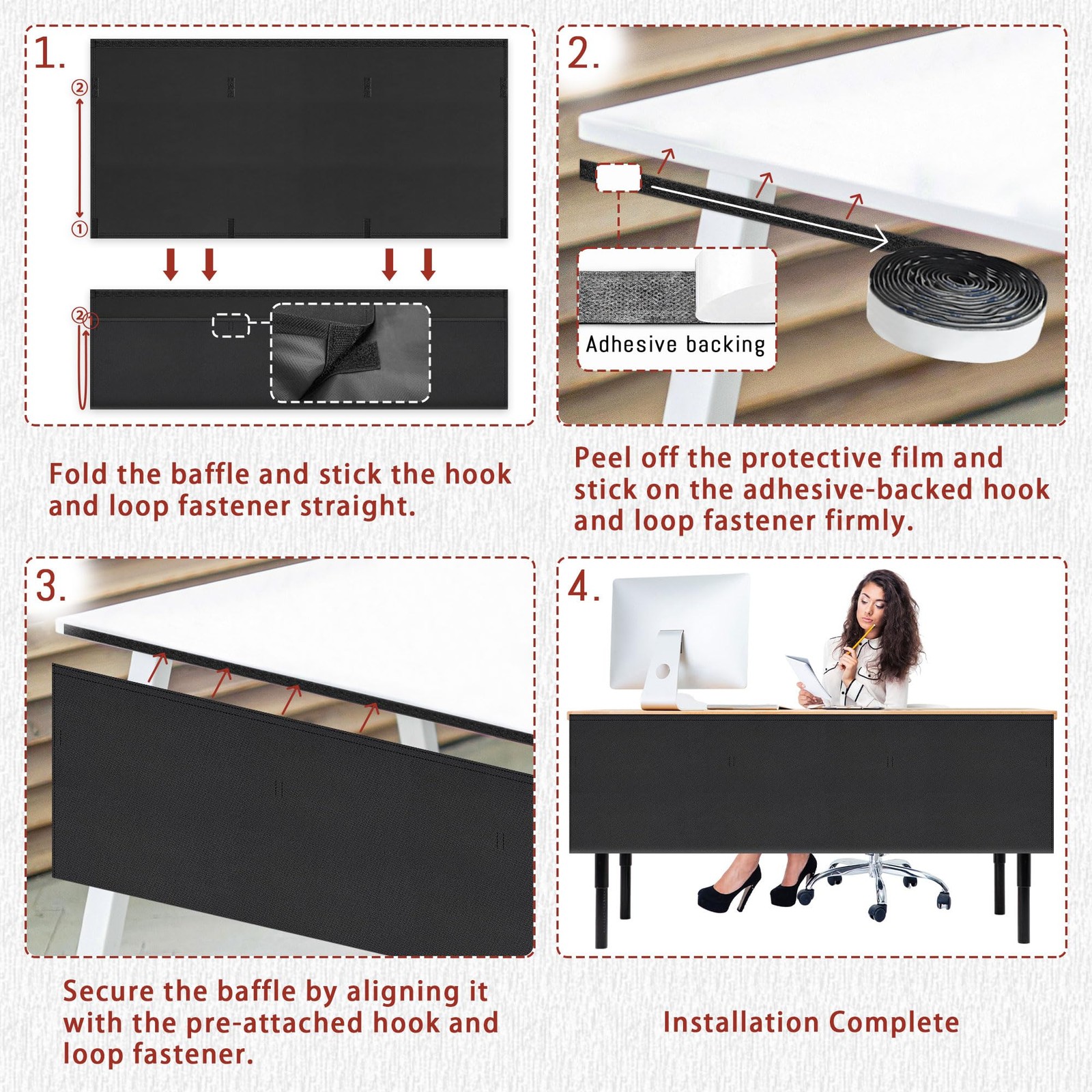 1.

②

①

②①

Fold the baffle and stick the hook and loop fastener straight.

2.

Adhesive backing

Peel off the protective film and stick on the adhesive-backed hook and loop fastener firmly.

3.

Secure the baffle by aligning it with the pre-attached hook and loop fastener.

4.

Installation Complete