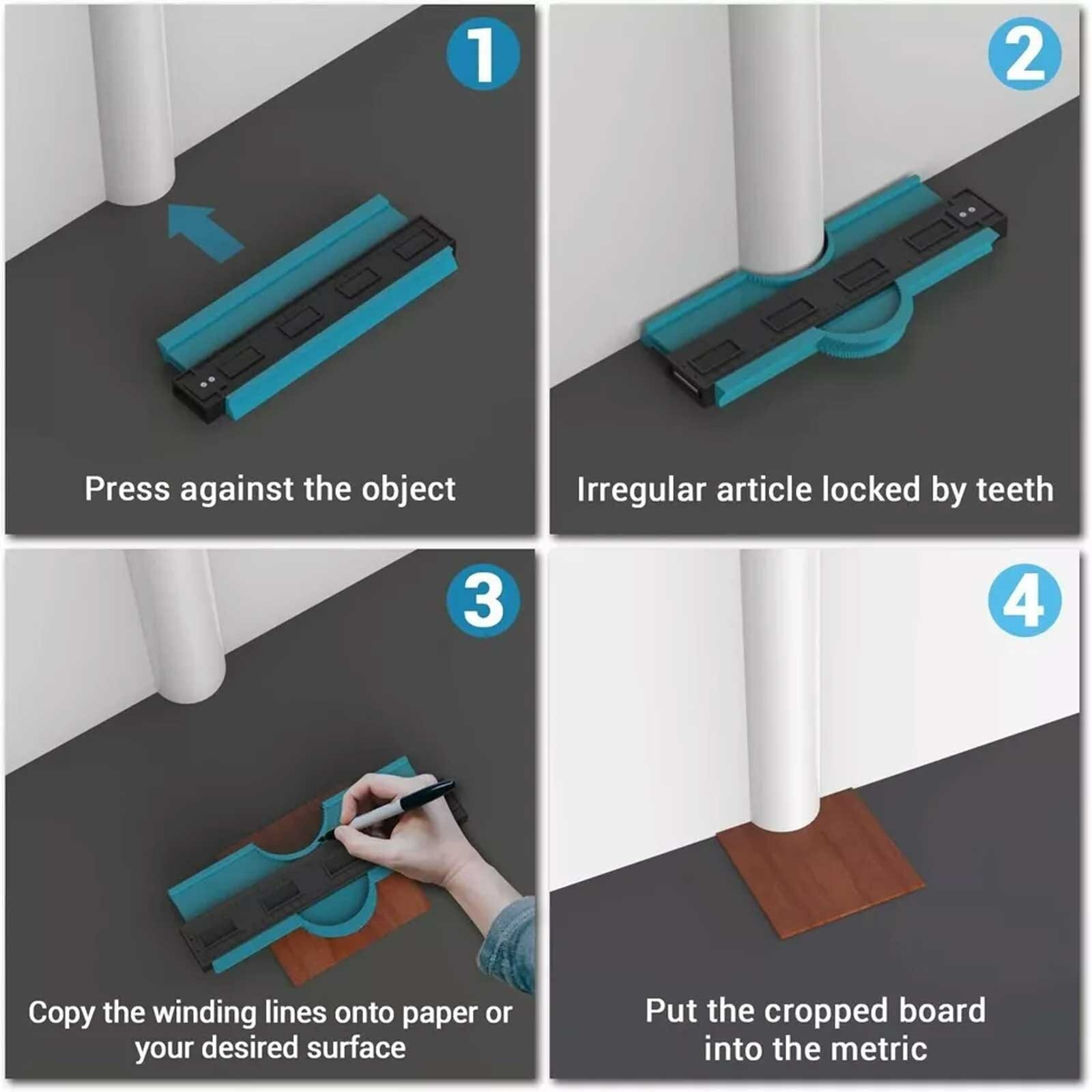 1

Press against the object

2

Irregular article locked by teeth

3

Copy the winding lines onto paper or your desired surface

4

Put the cropped board into the metric