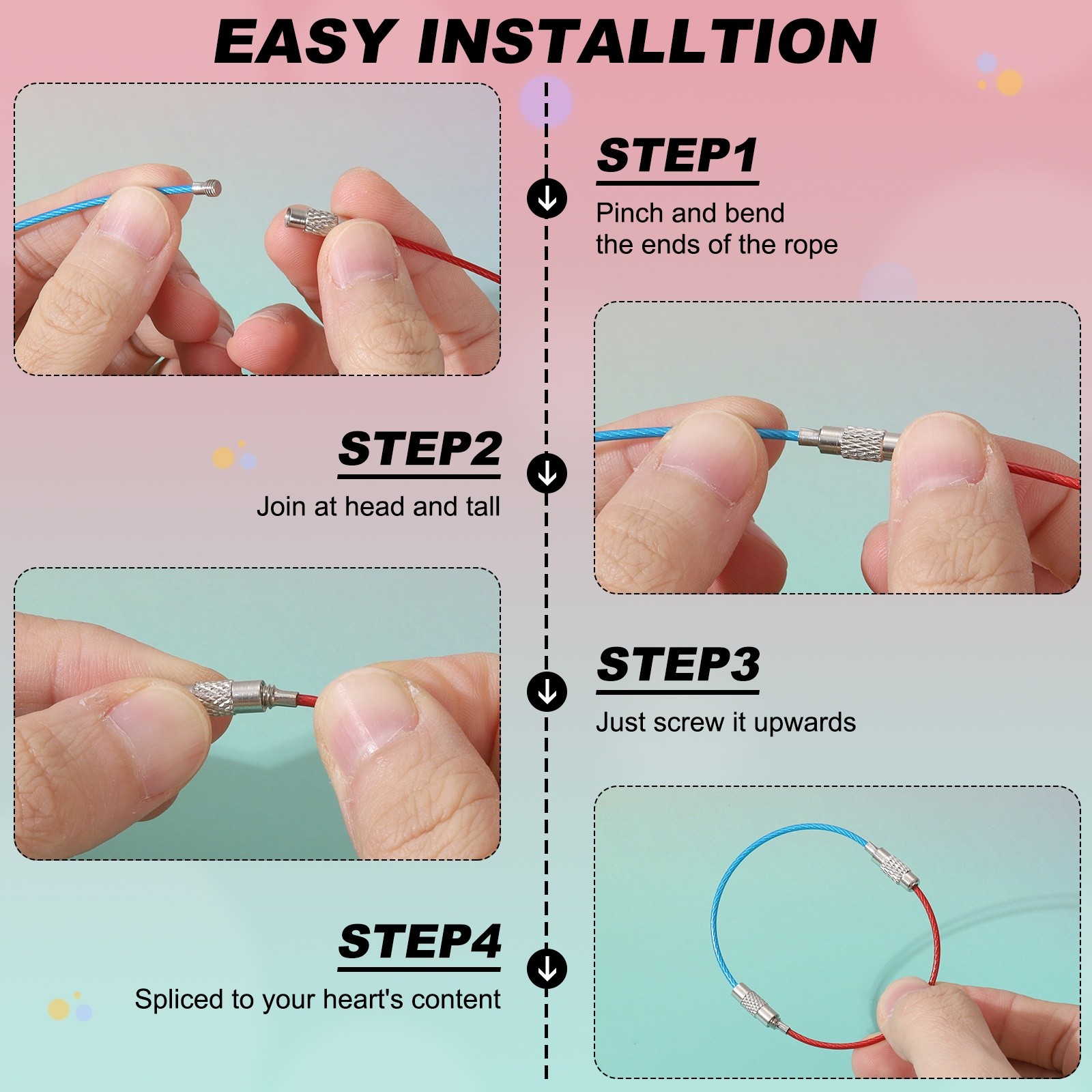 EASY INSTALLTION

STEP1

Pinch and bend the ends of the rope

STEP2

Join at head and tall

STEP3

Just screw it upwards

STEP4

Spliced to your heart's content