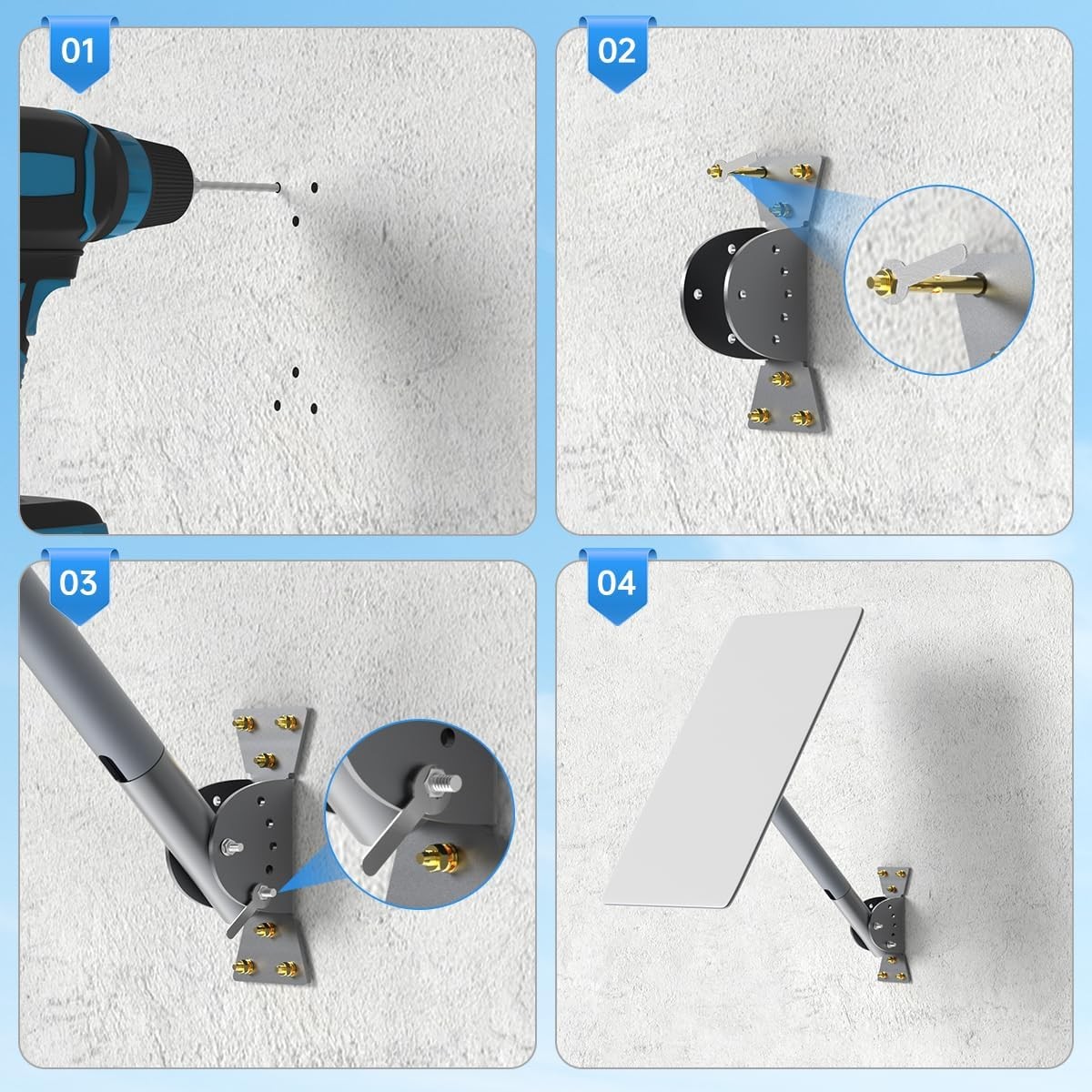 01

02

03

04