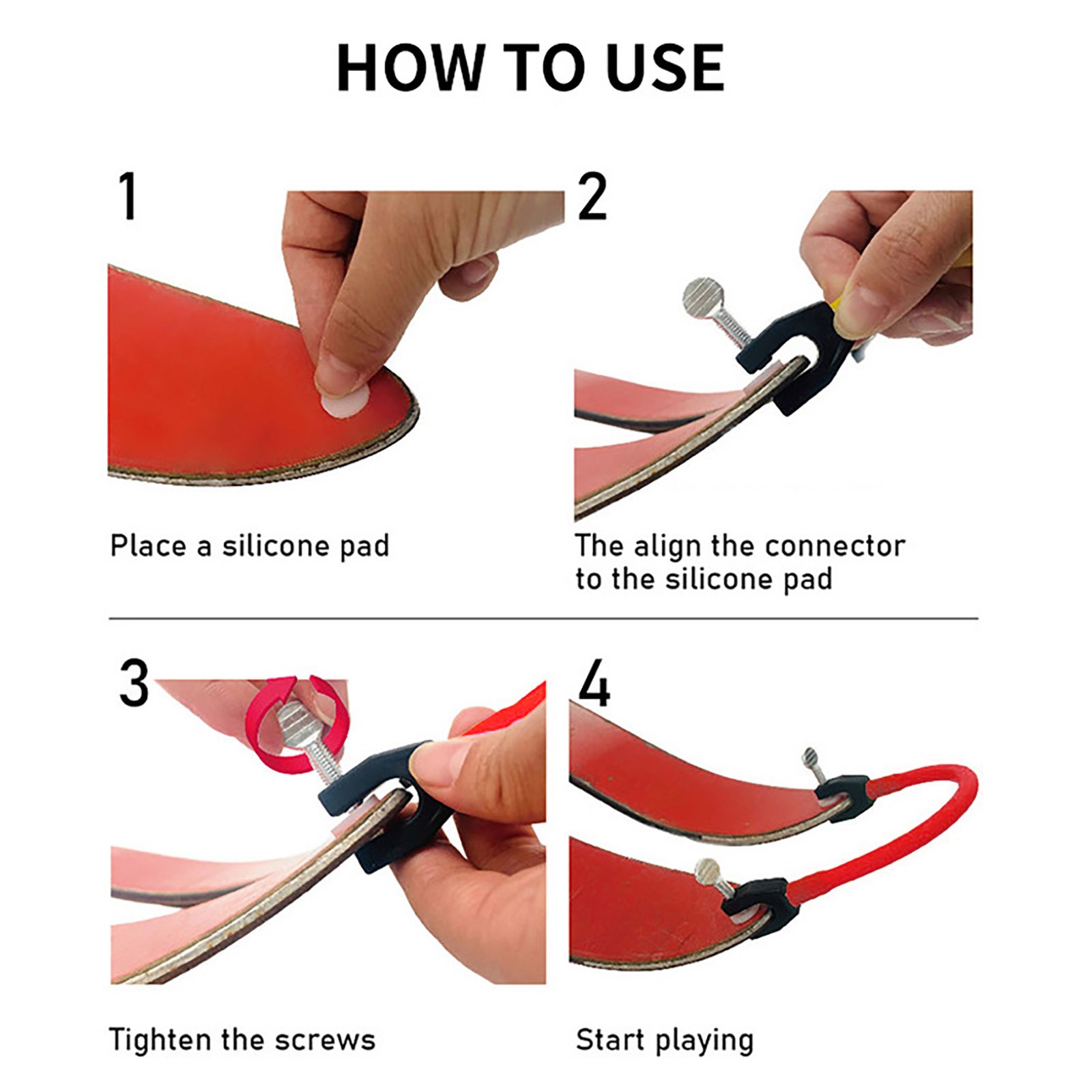 HOW TO USE

1

Place a silicone pad

2

The align the connector to the silicone pad

3

Tighten the screws

4

Start playing