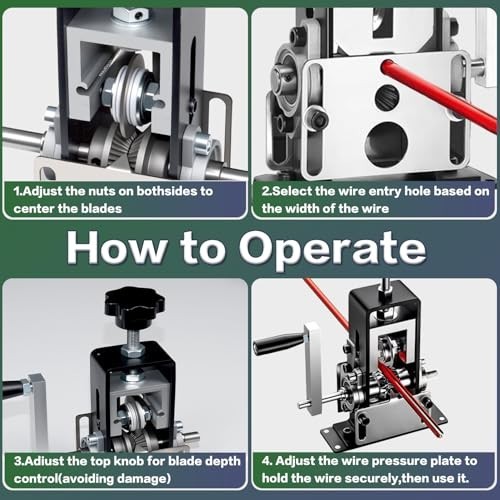 1.Adjust the nuts on bothsides to center the blades

2.Select the wire entry hole based on the width of the wire

How to Operate

3.Adiust the top knob for blade depth control(avoiding damage)

4. Adjust the wire pressure plate to hold the wire securely,then use it.